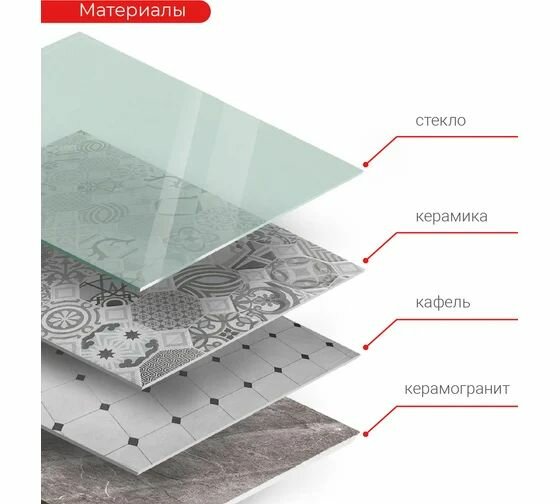 Материалы

стекло

керамика

кафель

керамогранит