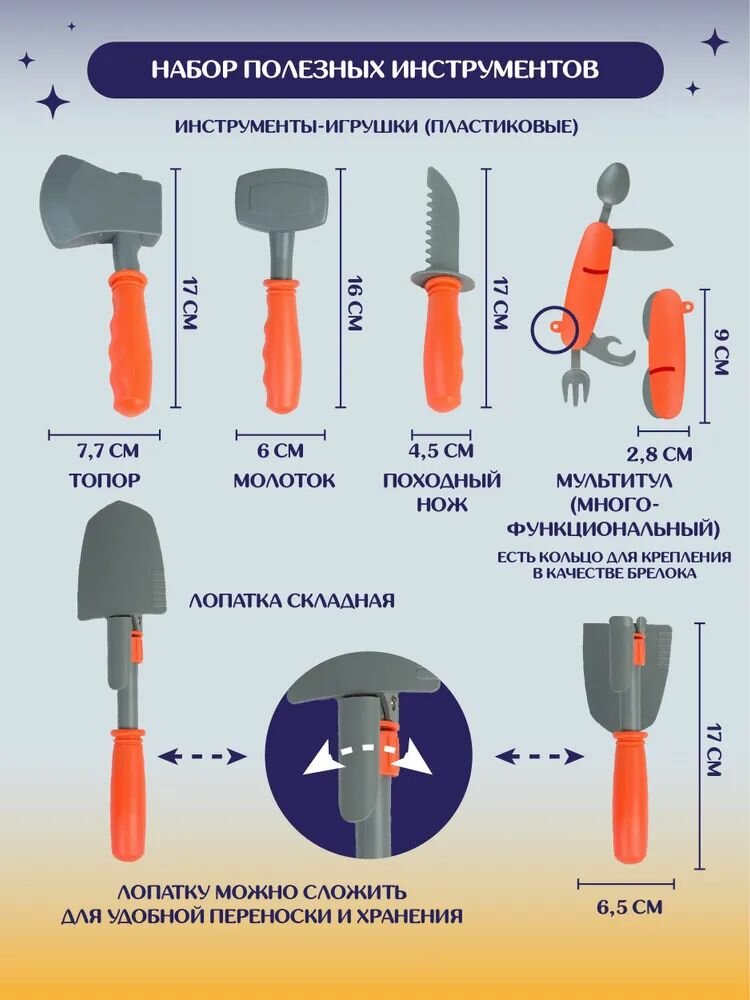 НАБОР ПОЛЕЗНЫХ ИНСТРУМЕНТОВ

ИНСТРУМЕНТЫ-ИГРУШКИ (ПЛАСТИКОВЫЕ)

17 СМ

7,7 СМ

ТОПОР

16 СМ

6 СМ

МОЛОТОК

17 СМ

4,5 СМ

ПОХОДНЫЙ НОЖ

9 СМ

2,8 СМ

МУЛЬТИТУЛ (МНОГО-ФУНКЦИОНАЛЬНЫЙ)

ЕСТЬ КОЛЬЦО ДЛЯ КРЕПЛЕНИЯ В КАЧЕСТВЕ БРЕЛОКА

ЛОПАТКА СКЛАДНАЯ

17 СМ

6,5 СМ

ЛОПАТКУ МОЖНО СЛОЖИТЬ ДЛЯ УДОБНОЙ ПЕРЕНОСКИ И ХРАНЕНИЯ