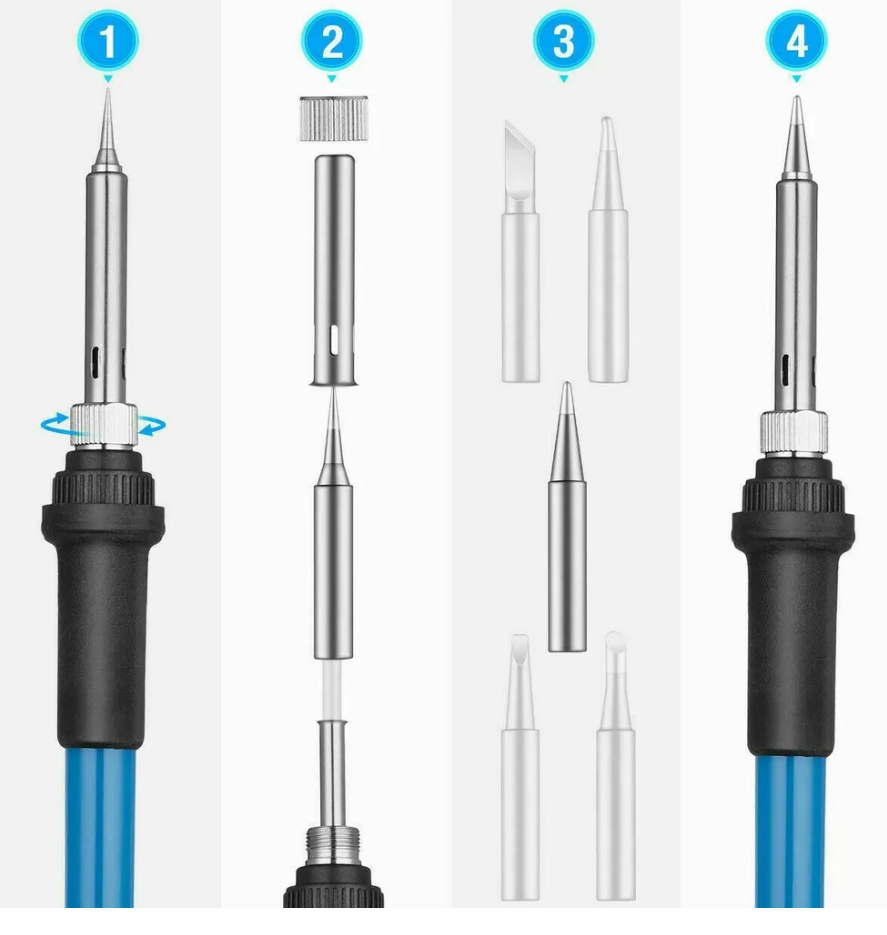 1
2
3
4