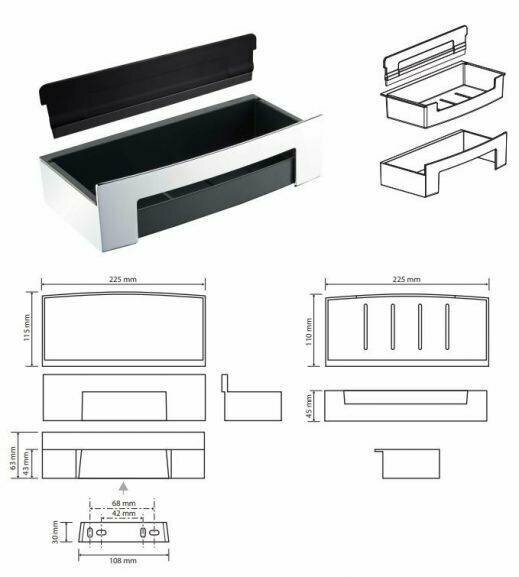 225 mm

115 mm

63 mm

43 mm

68 mm

42 mm

30 mm

108 mm

225 mm

110 mm

45 mm