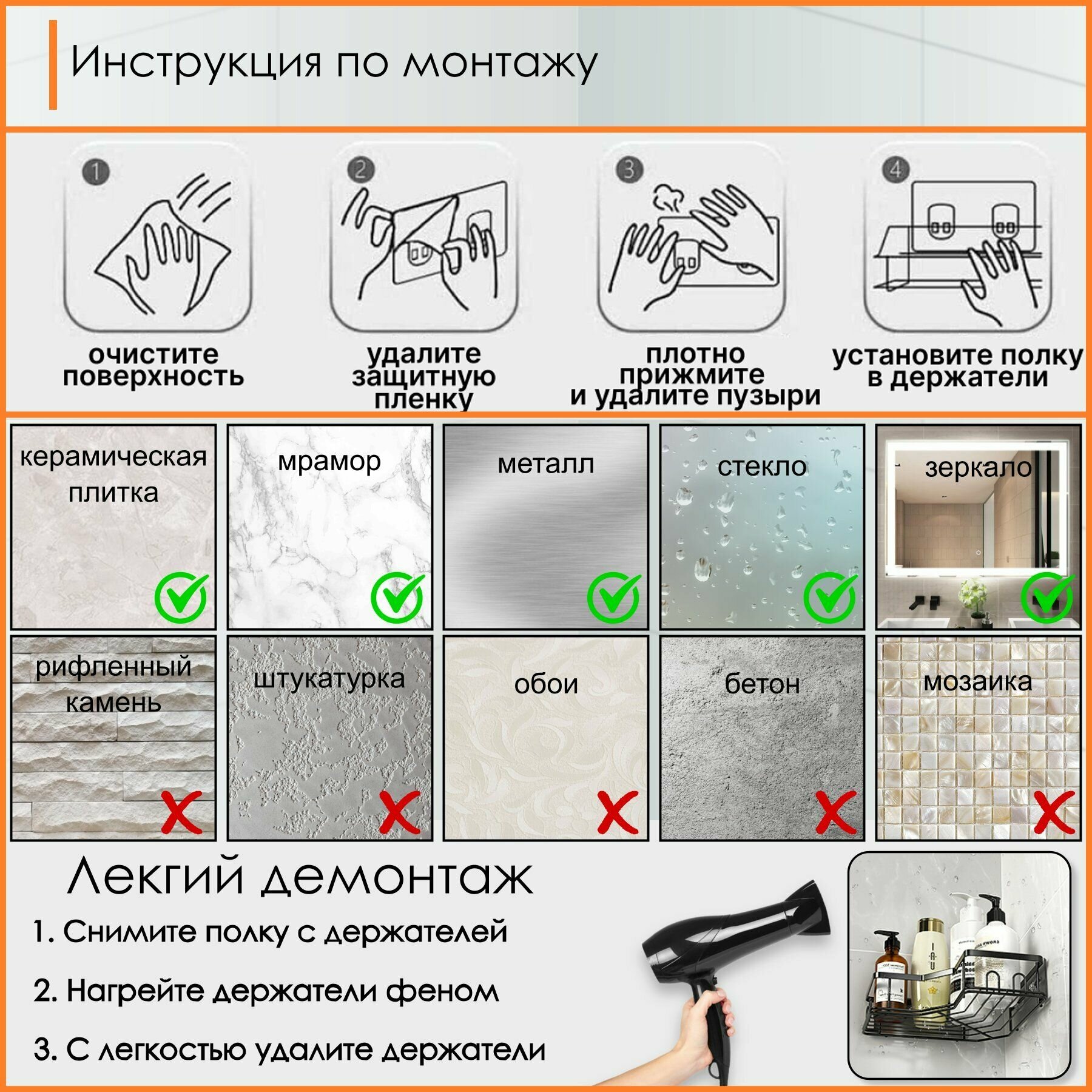 Инструкция по монтажу

1
очистите поверхность

2
удалите защитную пленку

3
плотно прижмите и удалите пузыри

4
установите полку в держатели

керамическая плитка

мрамор

металл

стекло

зеркало

рифленный камень

штукатурка

обои

бетон

мозаика

Лекгий демонтаж

1. Снимите полку с держателей

2. Нагрейте держатели феном

3. С легкостью удалите держатели