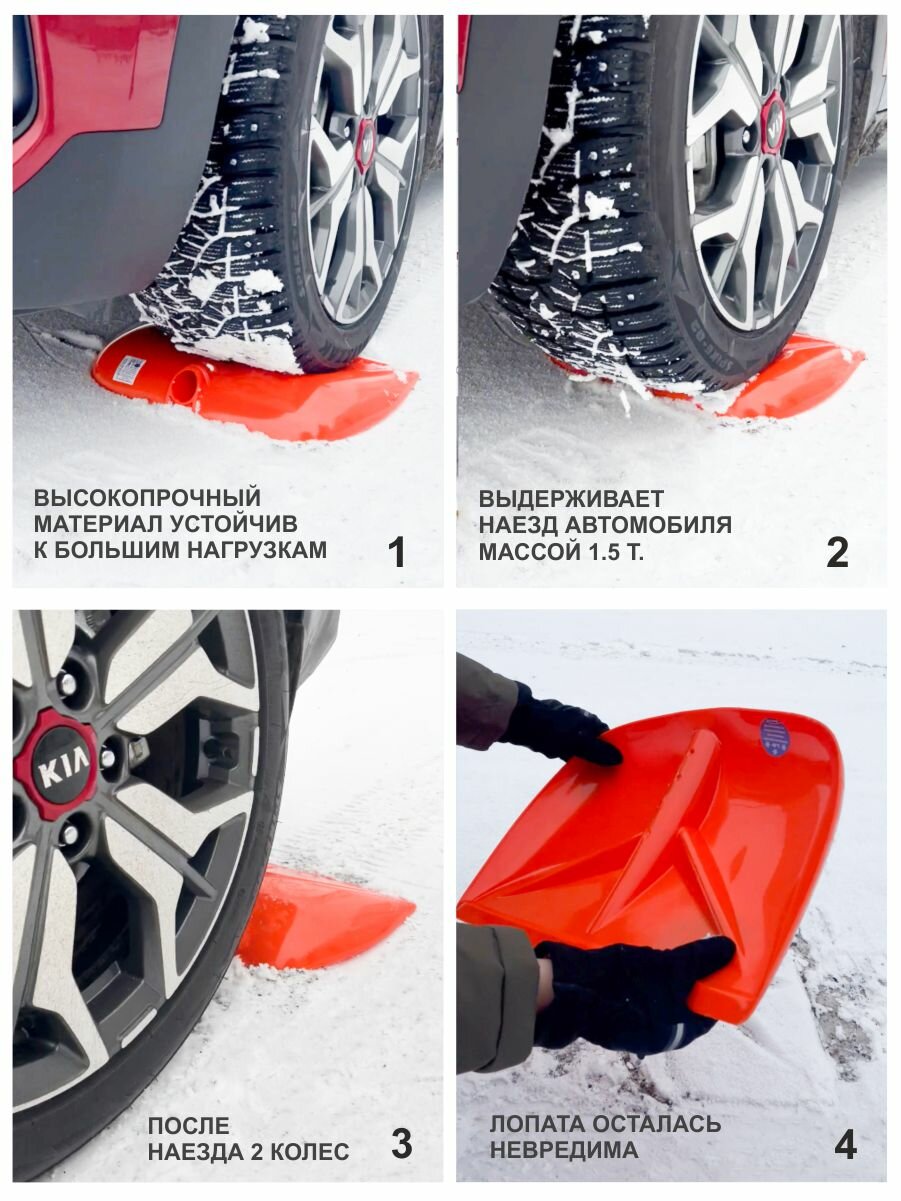 ВЫСОКОПРОЧНЫЙ МАТЕРИАЛ УСТОЙЧИВ К БОЛЬШИМ НАГРУЗКАМ

1

ВЫДЕРЖИВАЕТ НАЕЗД АВТОМОБИЛЯ МАССОЙ 1.5 Т.

2

KIA

ПОСЛЕ НАЕЗДА 2 КОЛЕС

3

ЛОПАТА ОСТАЛАСЬ НЕВРЕДИМА

4