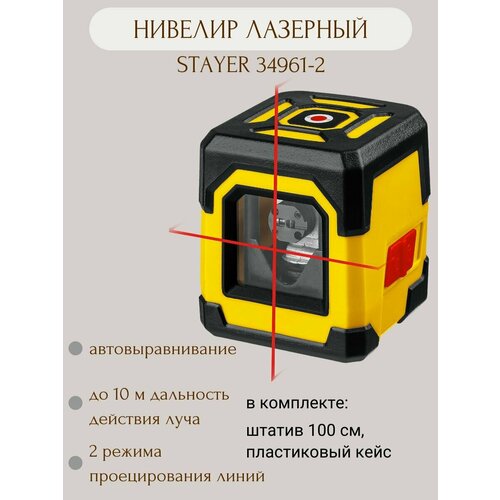 НИВЕЛИР ЛАЗЕРНЫЙ

STAYER 34961-2

автовыравнивание

до 10 м дальность действия луча

2 режима проецирования линий

в комплекте:

штатив 100 см, пластиковый кейс