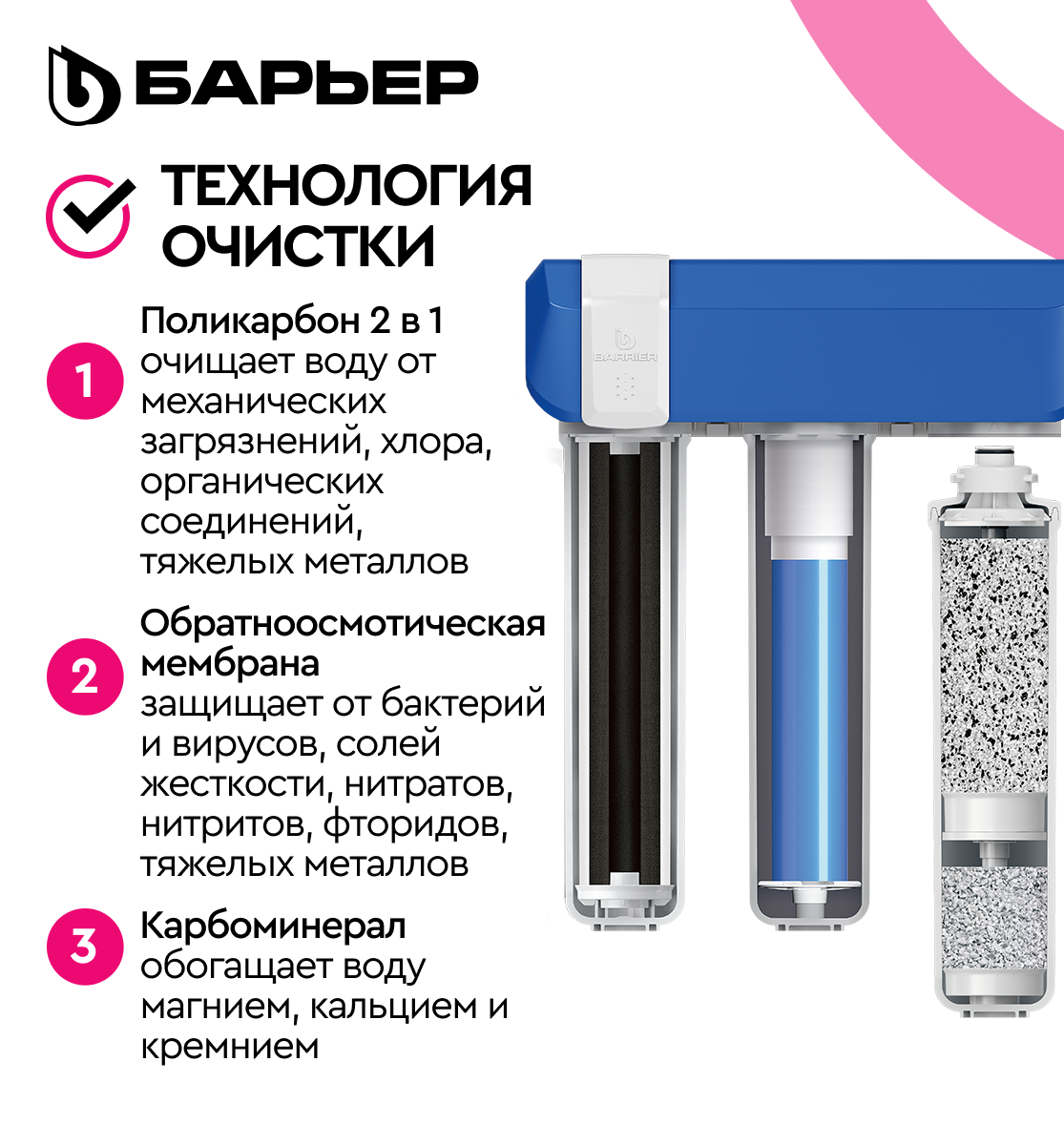 БАРЬЕР

ТЕХНОЛОГИЯ ОЧИСТКИ

1
Поликарбон 2 в 1
очищает воду от механических загрязнений, хлора, органических соединений, тяжелых металлов

2
Обратноосмотическая мембрана
защищает от бактерий и вирусов, солей жесткости, нитратов, нитритов, фторидов, тяжелых металлов

3
Карбоминерал
обогащает воду магнием, кальцием и кремнием

BARRIER