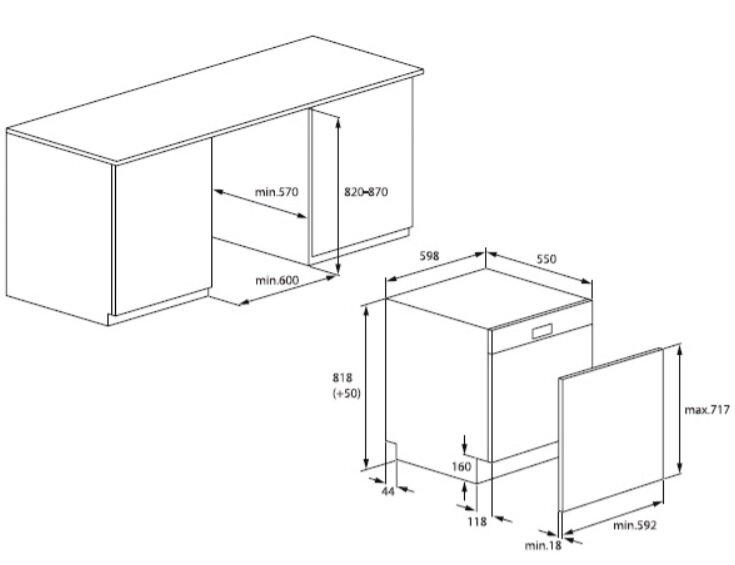 min.570
820-870
min.600
598
550
818
(+50)
max.717
160
44
118
min.592
min.18