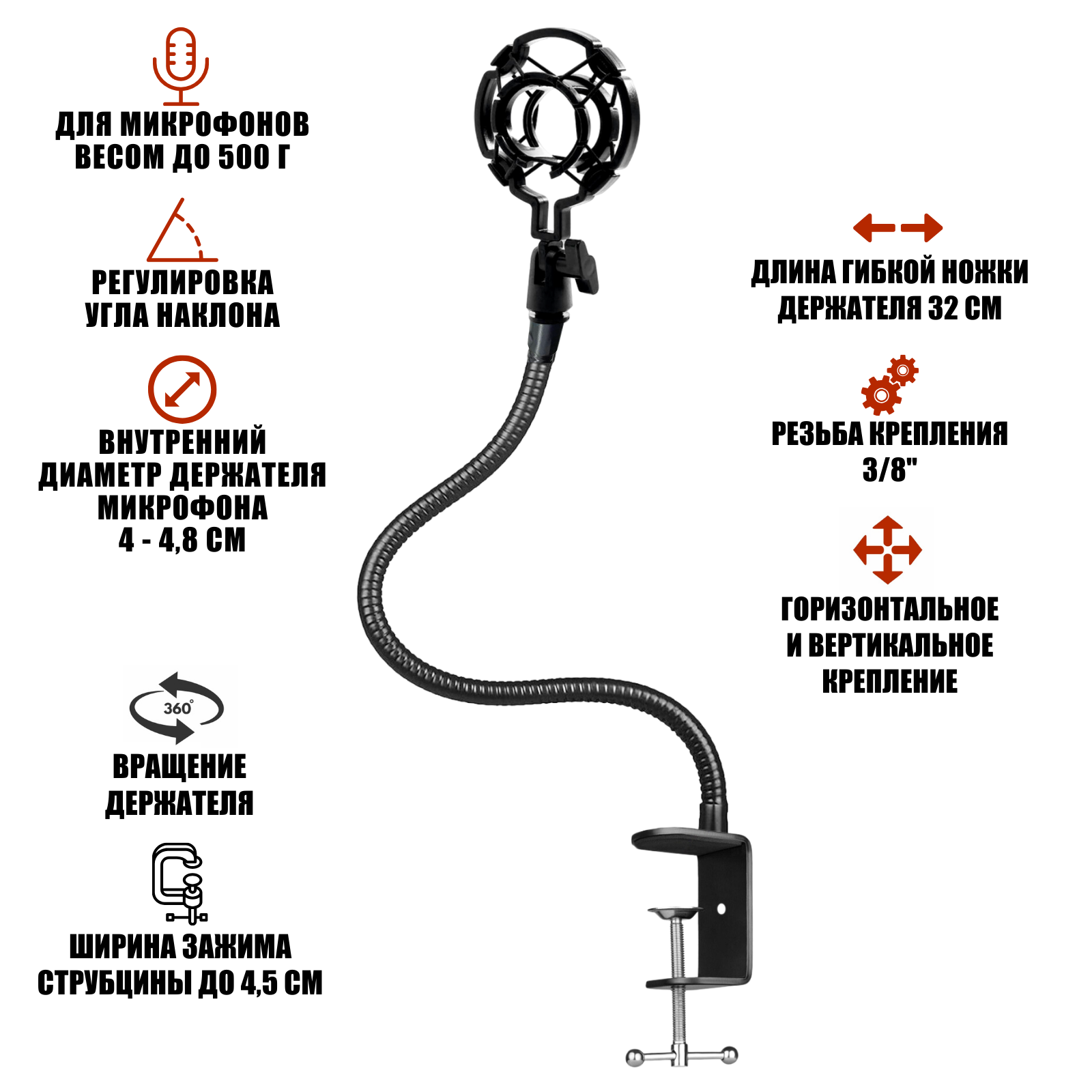 ДЛЯ МИКРОФОНОВ ВЕСОМ ДО 500 Г

РЕГУЛИРОВКА УГЛА НАКЛОНА

ВНУТРЕННИЙ ДИАМЕТР ДЕРЖАТЕЛЯ МИКРОФОНА 4 - 4,8 СМ

360°

ВРАЩЕНИЕ ДЕРЖАТЕЛЯ

ШИРИНА ЗАЖИМА СТРУБЦИНЫ ДО 4,5 СМ

ДЛИНА ГИБКОЙ НОЖКИ ДЕРЖАТЕЛЯ 32 СМ

РЕЗЬБА КРЕПЛЕНИЯ 3/8"

ГОРИЗОНТАЛЬНОЕ И ВЕРТИКАЛЬНОЕ КРЕПЛЕНИЕ