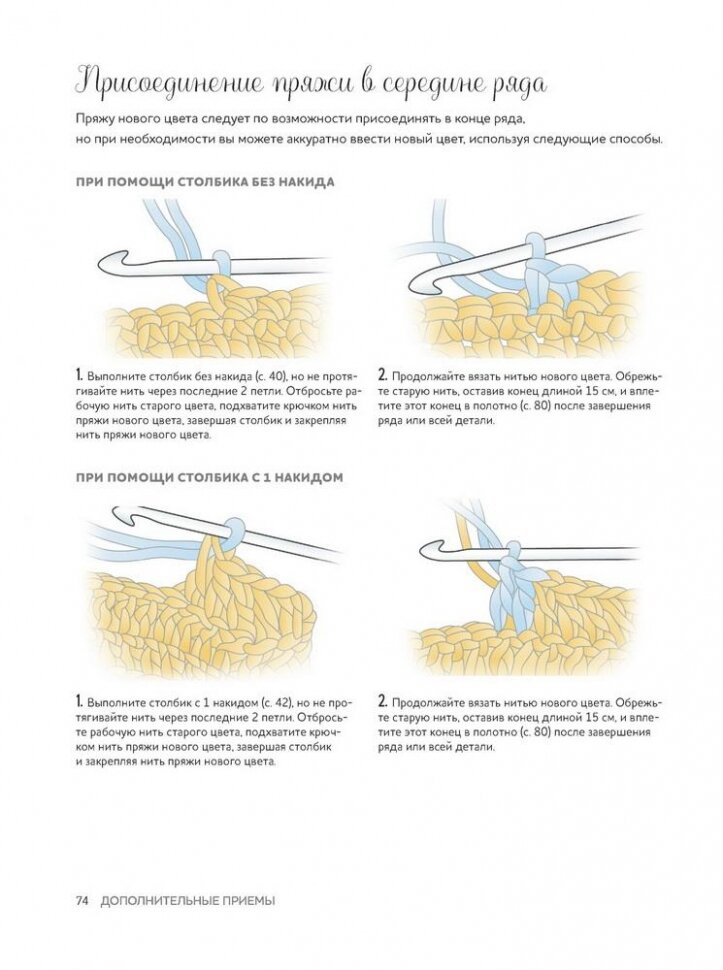 Присоединение пряжи в середине ряда

Пряжу нового цвета следует по возможности присоединять в конце ряда, но при необходимости вы можете аккуратно ввести новый цвет, используя следующие способы.

ПРИ ПОМОЩИ СТОЛБИКА БЕЗ НАКИДА

1. Выполните столбик без накида (с. 40), но не протягивайте нить через последние 2 петли. Отбросьте рабочую нить старого цвета, подхватите крючком нить пряжи нового цвета, завершая столбик и закрепляя нить пряжи нового цвета.

2. Продолжайте вязать нитью нового цвета. Обрежьте старую нить, оставив конец длиной 15 см, и вплетите этот конец в полотно (с. 80) после завершения ряда или всей детали.

ПРИ ПОМОЩИ СТОЛБИКА С 1 НАКИДОМ

1. Выполните столбик с 1 накидом (с. 42), но не протягивайте нить через последние 2 петли. Отбросьте рабочую нить старого цвета, подхватите крючком нить пряжи нового цвета, завершая столбик и закрепляя нить пряжи нового цвета.

2. Продолжайте вязать нитью нового цвета. Обрежьте старую нить, оставив конец длиной 15 см, и вплетите этот конец в полотно (с. 80) после завершения ряда или всей детали.

74 ДОПОЛНИТЕЛЬНЫЕ ПРИЕМЫ