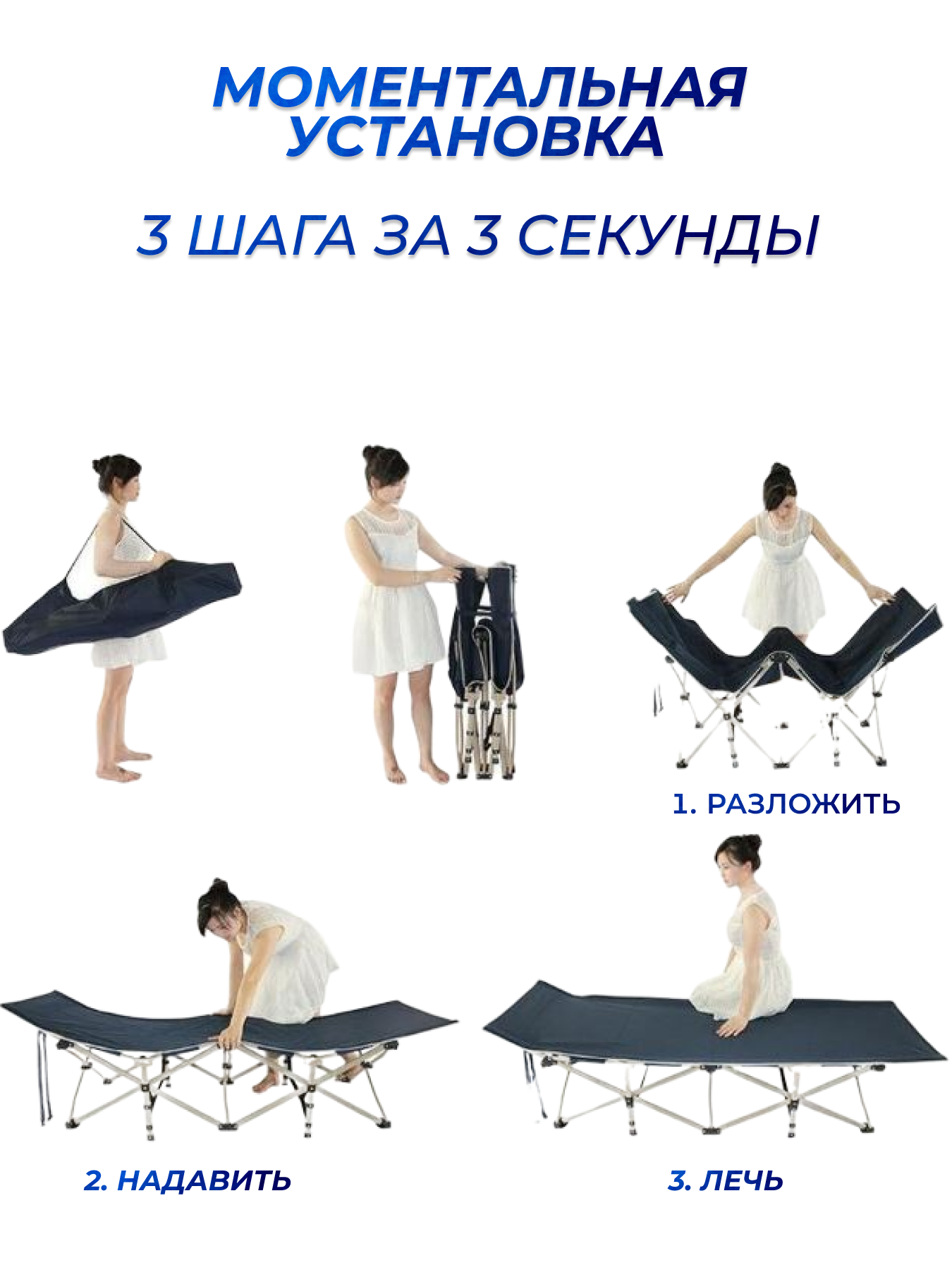 МОМЕНТАЛЬНАЯ УСТАНОВКА

3 ШАГА ЗА 3 СЕКУНДЫ

1. РАЗЛОЖИТЬ

2. НАДАВИТЬ

3. ЛЕЧЬ