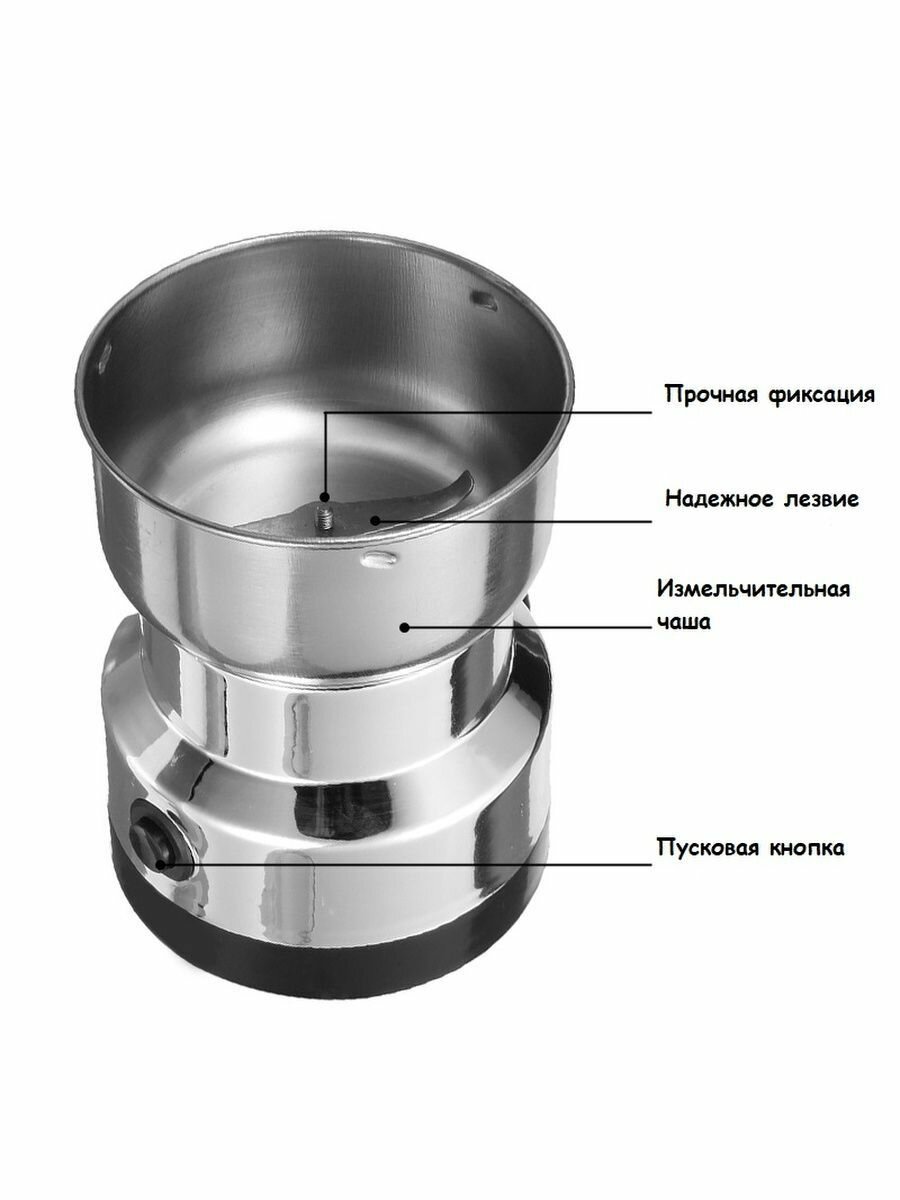 Прочная фиксация

Надежное лезвие

Измельчительная чаша

Пусковая кнопка