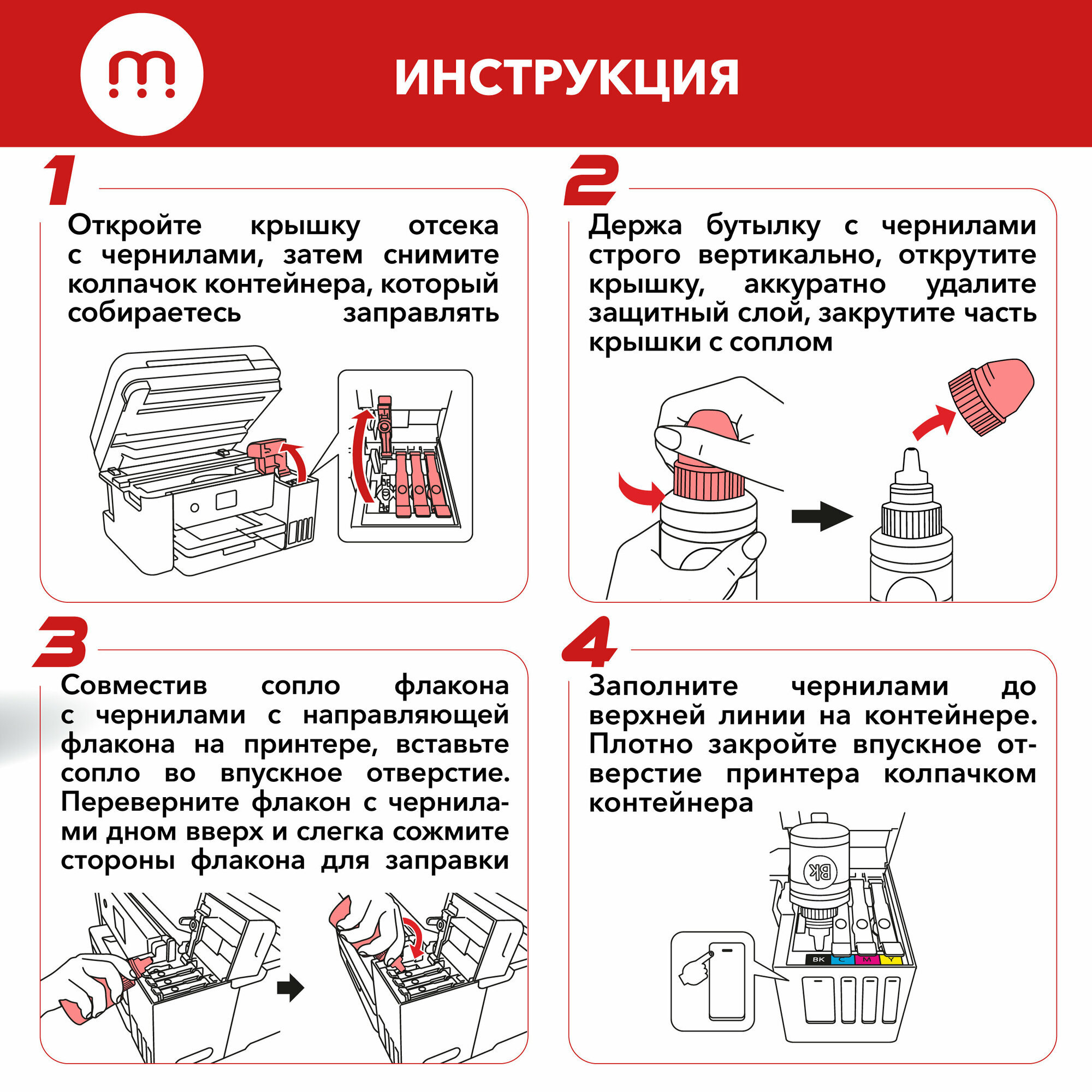 ИНСТРУКЦИЯ

1

Откройте крышку отсека с чернилами, затем снимите колпачок контейнера, который собираетесь заправлять

2

Держа бутылку с чернилами строго вертикально, открутите крышку, аккуратно удалите защитный слой, закрутите часть крышки с соплом

3

Совместив сопло флакона с чернилами с направляющей флакона на принтере, вставьте сопло во впускное отверстие. Переверните флакон с чернилами дном вверх и слегка сожмите стороны флакона для заправки

4

Заполните чернилами до верхней линии на контейнере. Плотно закройте впускное отверстие принтера колпачком контейнера

BK

BK C M Y