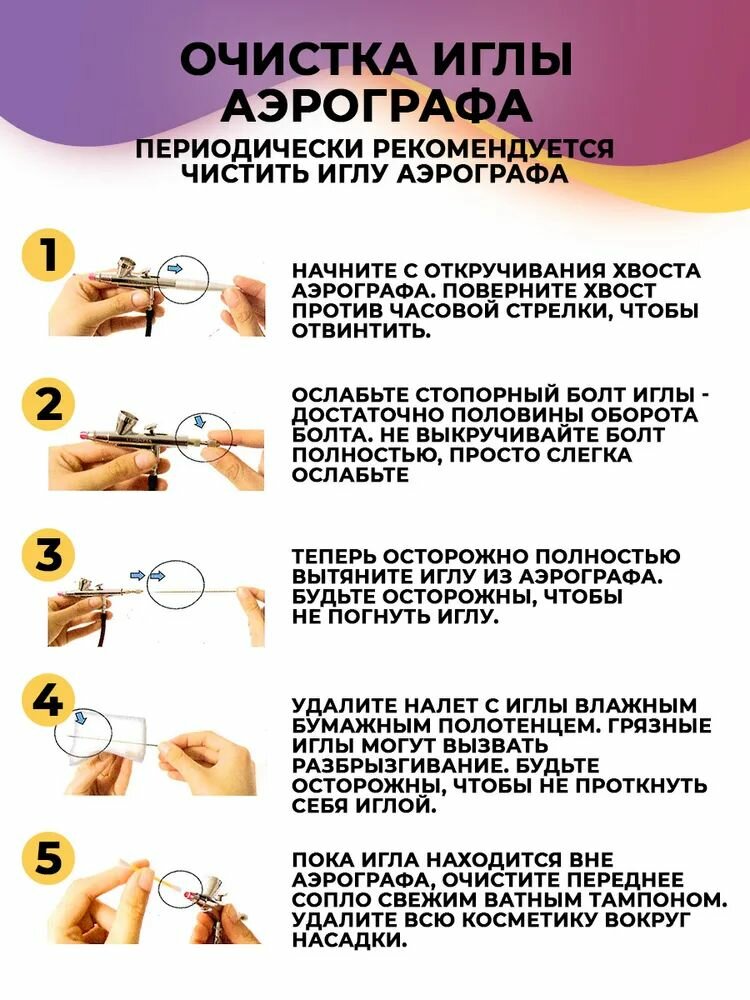 ОЧИСТКА ИГЛЫ АЭРОГРАФА

ПЕРИОДИЧЕСКИ РЕКОМЕНДУЕТСЯ ЧИСТИТЬ ИГЛУ АЭРОГРАФА

1

НАЧНИТЕ С ОТКРУЧИВАНИЯ ХВОСТА АЭРОГРАФА. ПОВЕРНИТЕ ХВОСТ ПРОТИВ ЧАСОВОЙ СТРЕЛКИ, ЧТОБЫ ОТВИНТИТЬ.

2

ОСЛАБЬТЕ СТОПОРНЫЙ БОЛТ ИГЛЫ - ДОСТАТОЧНО ПОЛОВИНЫ ОБОРОТА БОЛТА. НЕ ВЫКРУЧИВАЙТЕ БОЛТ ПОЛНОСТЬЮ, ПРОСТО СЛЕГКА ОСЛАБЬТЕ

3

ТЕПЕРЬ ОСТОРОЖНО ПОЛНОСТЬЮ ВЫТЯНИТЕ ИГЛУ ИЗ АЭРОГРАФА. БУДЬТЕ ОСТОРОЖНЫ, ЧТОБЫ НЕ ПОГНУТЬ ИГЛУ.

4

УДАЛИТЕ НАЛЕТ С ИГЛЫ ВЛАЖНЫМ БУМАЖНЫМ ПОЛОТЕНЦЕМ. ГРЯЗНЫЕ ИГЛЫ МОГУТ ВЫЗВАТЬ РАЗБРЫЗГИВАНИЕ. БУДЬТЕ ОСТОРОЖНЫ, ЧТОБЫ НЕ ПРОТКНУТЬ СЕБЯ ИГЛОЙ.

5

ПОКА ИГЛА НАХОДИТСЯ ВНЕ АЭРОГРАФА, ОЧИСТИТЕ ПЕРЕДНЕЕ СОПЛО СВЕЖИМ ВАТНЫМ ТАМПОНОМ. УДАЛИТЕ ВСЮ КОСМЕТИКУ ВОКРУГ НАСАДКИ.