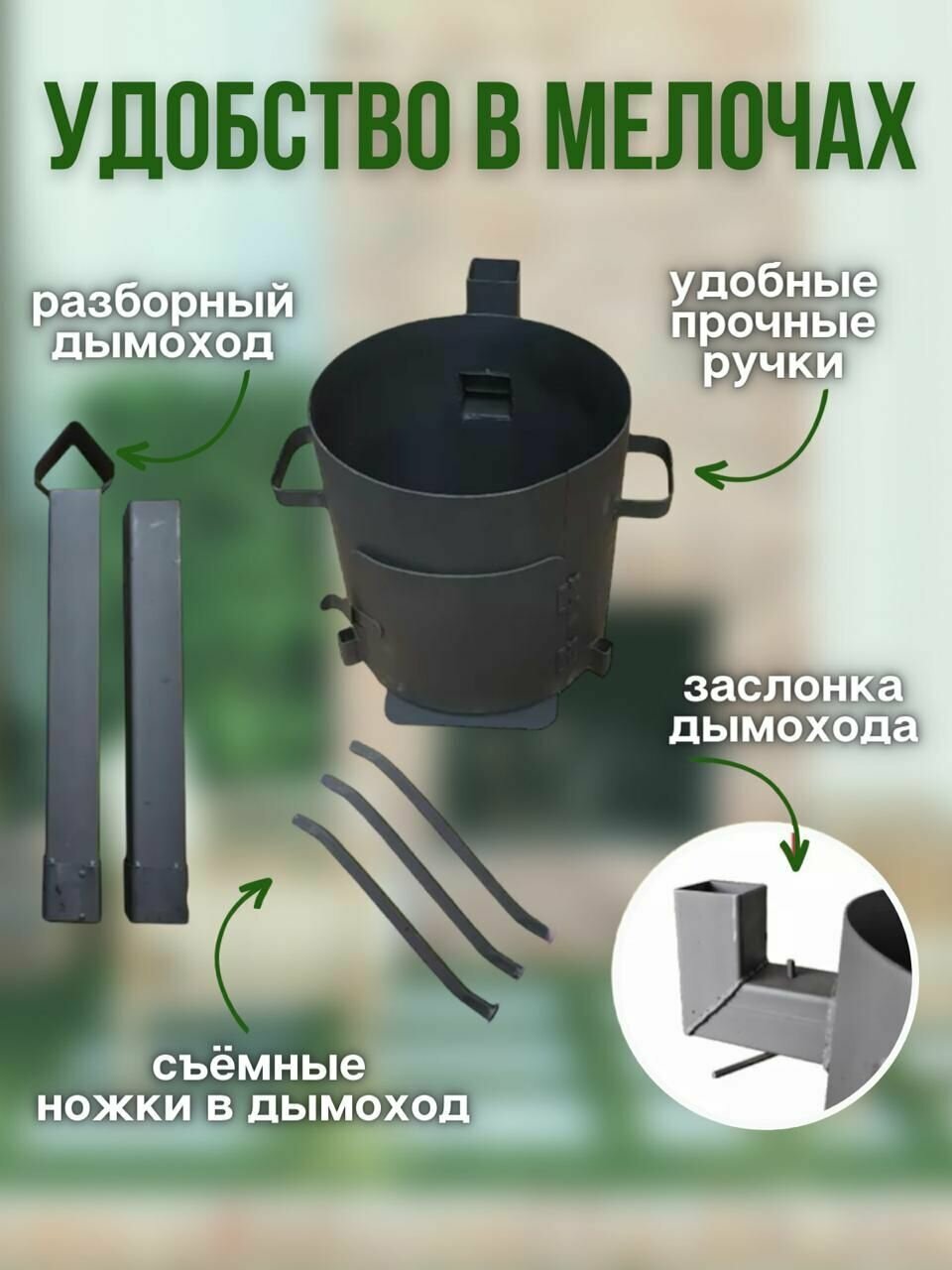 УДОБСТВО В МЕЛОЧАХ

разборный дымоход

удобные прочные ручки

заслонка дымохода

съёмные ножки в дымоход