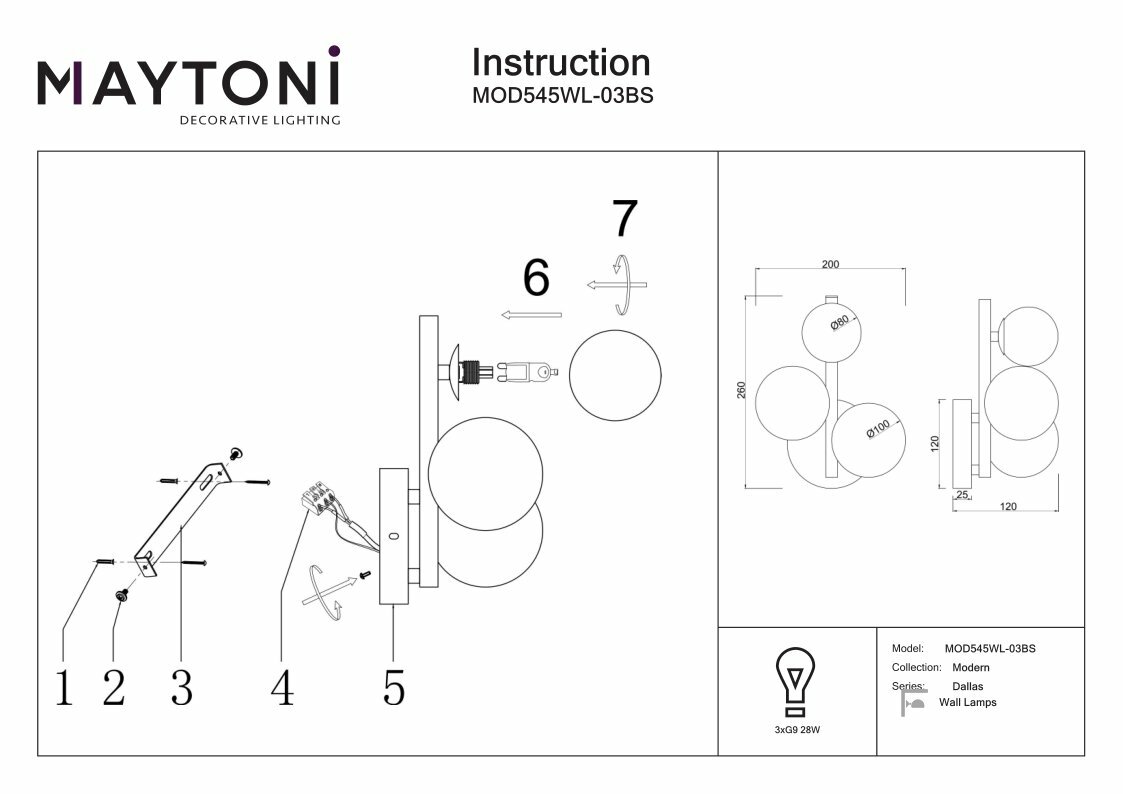 MAYTONI
DECORATIVE LIGHTING

Instruction
MOD545WL-03BS

7
6

1 2 3 4 5

200
Ø80
260
Ø100
120
25
120

3xG9 28W

Model: MOD545WL-03BS
Collection: Modern
Series: Dallas
Wall Lamps