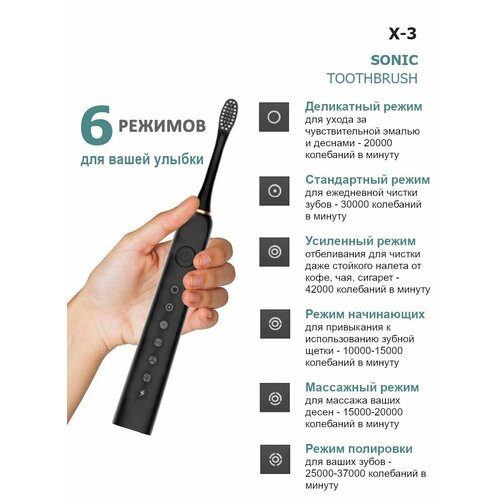 X-3

SONIC
TOOTHBRUSH

6 РЕЖИМОВ
для вашей улыбки

Деликатный режим
для ухода за чувствительной эмалью и деснами - 20000 колебаний в минуту

Стандартный режим
для ежедневной чистки зубов - 30000 колебаний в минуту

Усиленный режим
отбеливания для чистки даже стойкого налета от кофе, чая, сигарет - 42000 колебаний в минуту

Режим начинающих
для привыкания к использованию зубной щетки - 10000-15000 колебаний в минуту

Массажный режим
для массажа ваших десен - 15000-20000 колебаний в минуту

Режим полировки
для ваших зубов - 25000-37000 колебаний в минуту