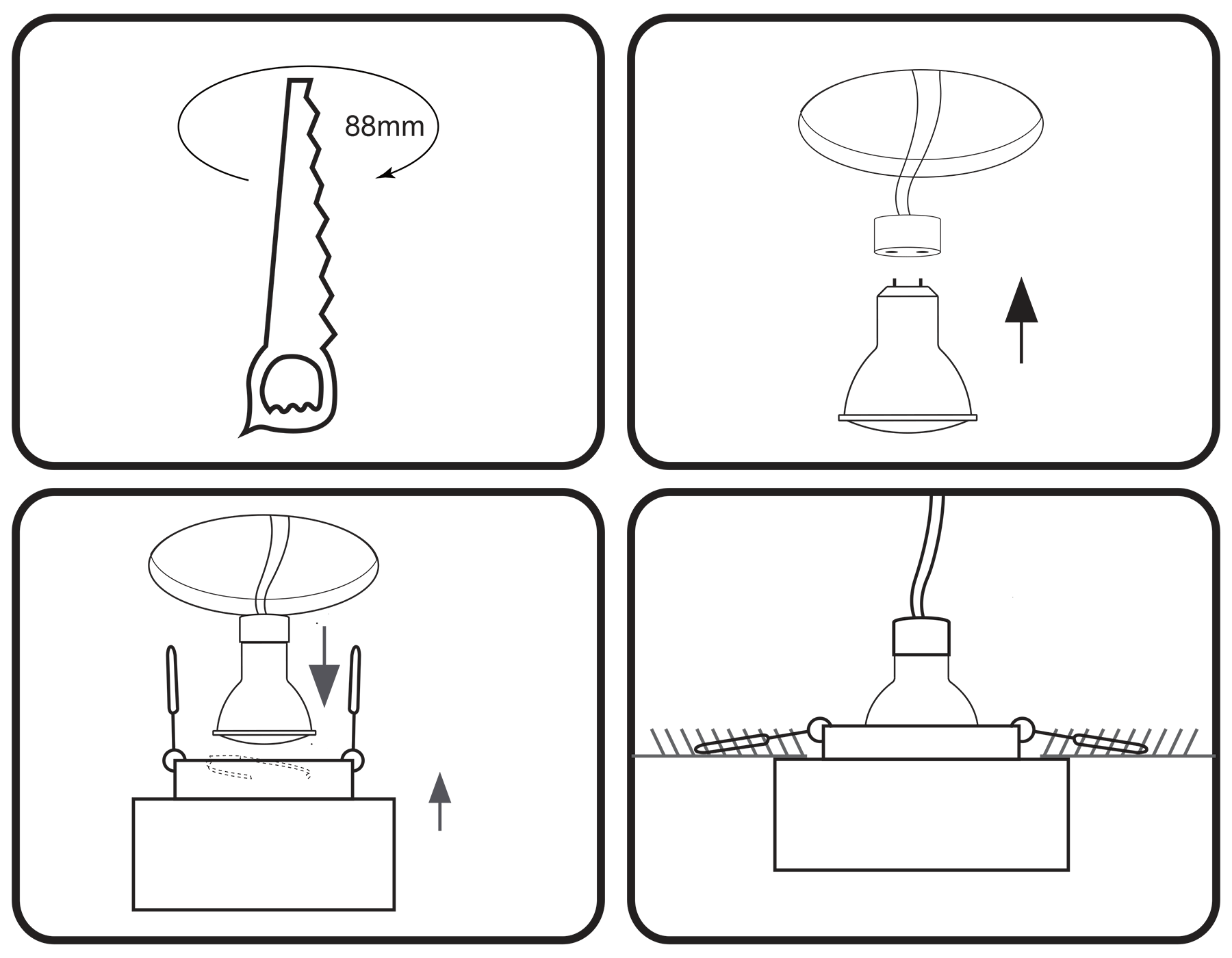 88mm