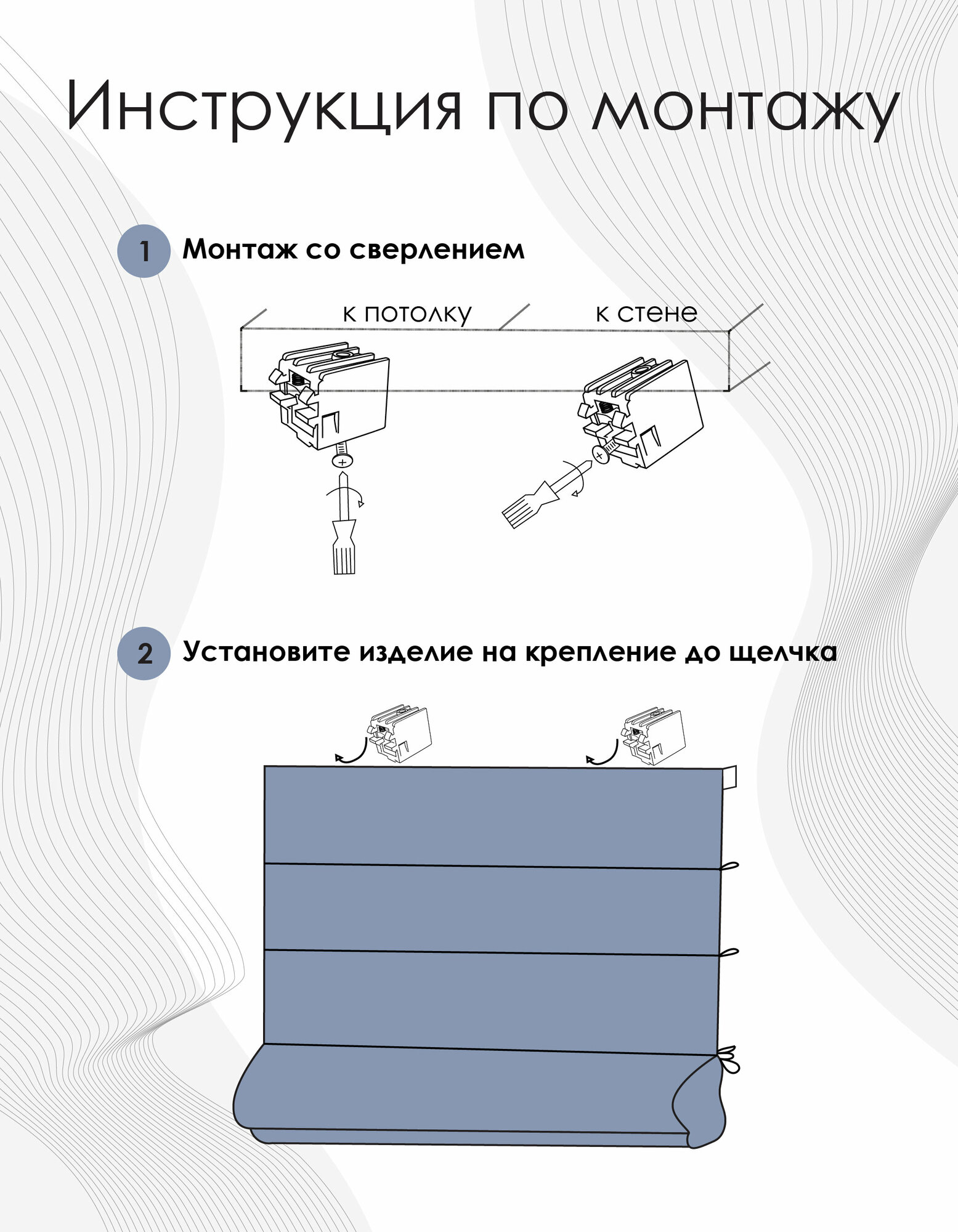 Инструкция по монтажу

1 Монтаж со сверлением

к потолку

к стене

2 Установите изделие на крепление до щелчка