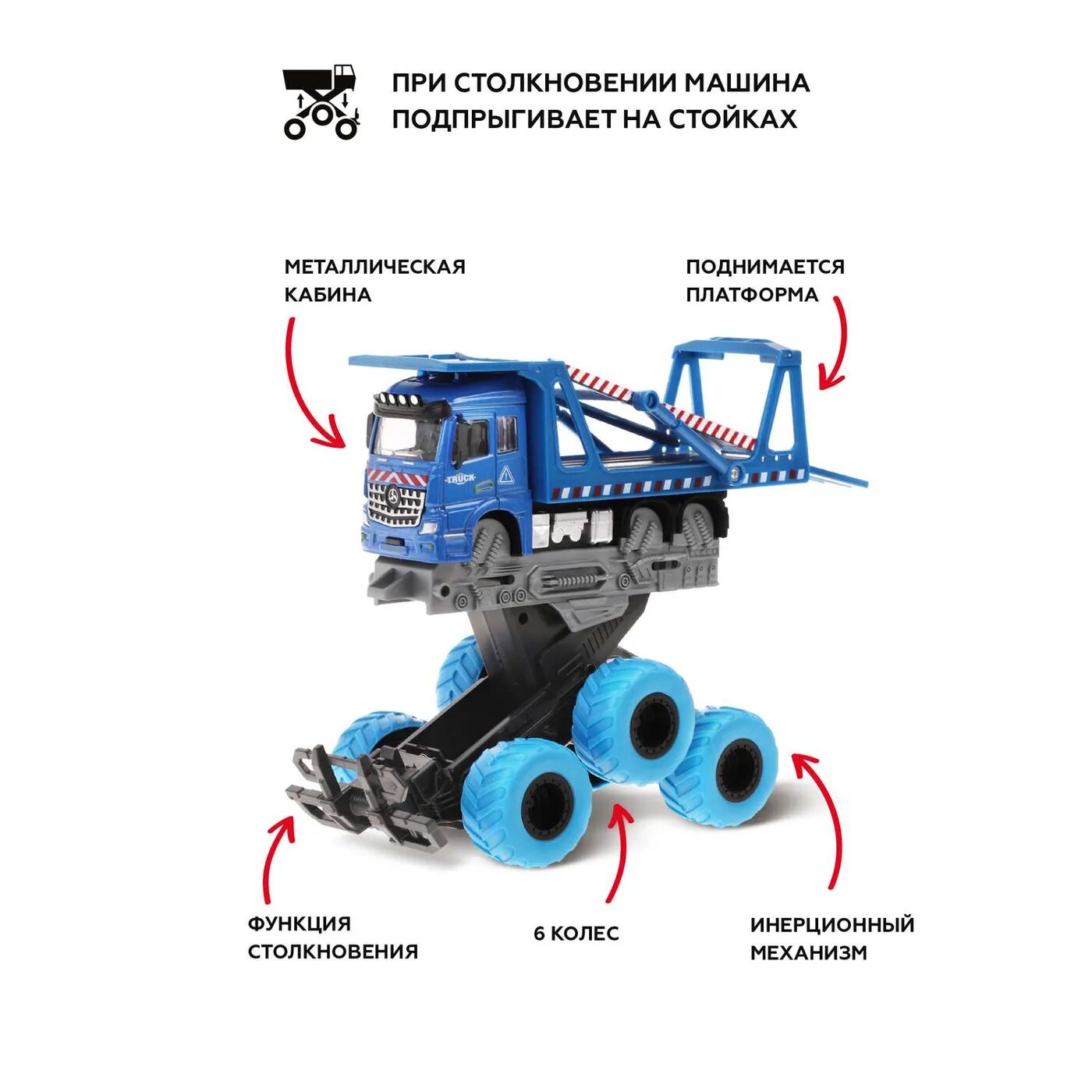 ПРИ СТОЛКНОВЕНИИ МАШИНА ПОДПРЫГИВАЕТ НА СТОЙКАХ

МЕТАЛЛИЧЕСКАЯ КАБИНА

ПОДНИМАЕТСЯ ПЛАТФОРМА

TRUCK

ФУНКЦИЯ СТОЛКНОВЕНИЯ

6 КОЛЕС

ИНЕРЦИОННЫЙ МЕХАНИЗМ