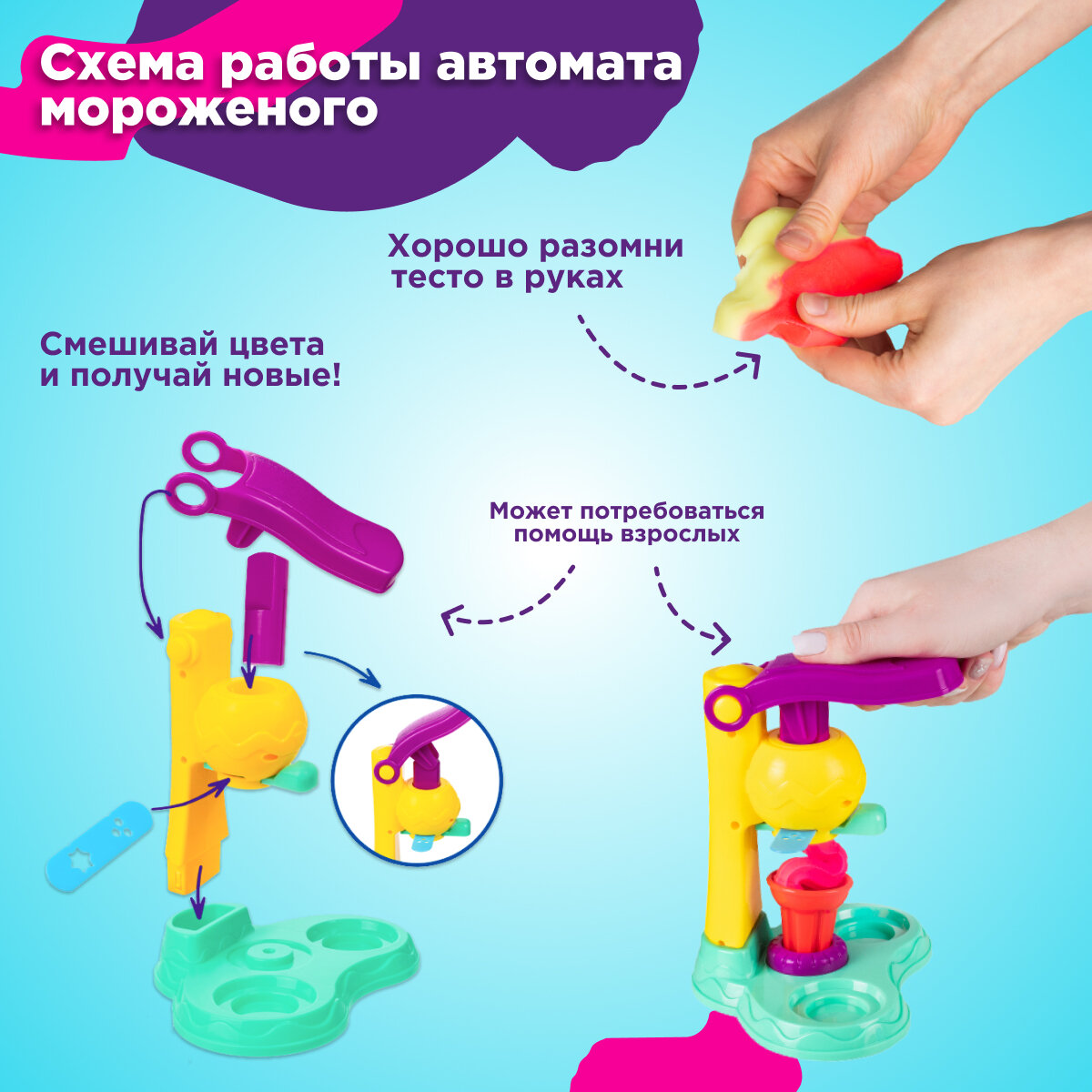 Схема работы автомата мороженого

Хорошо разомни тесто в руках

Смешивай цвета и получай новые!

Может потребоваться помощь взрослых