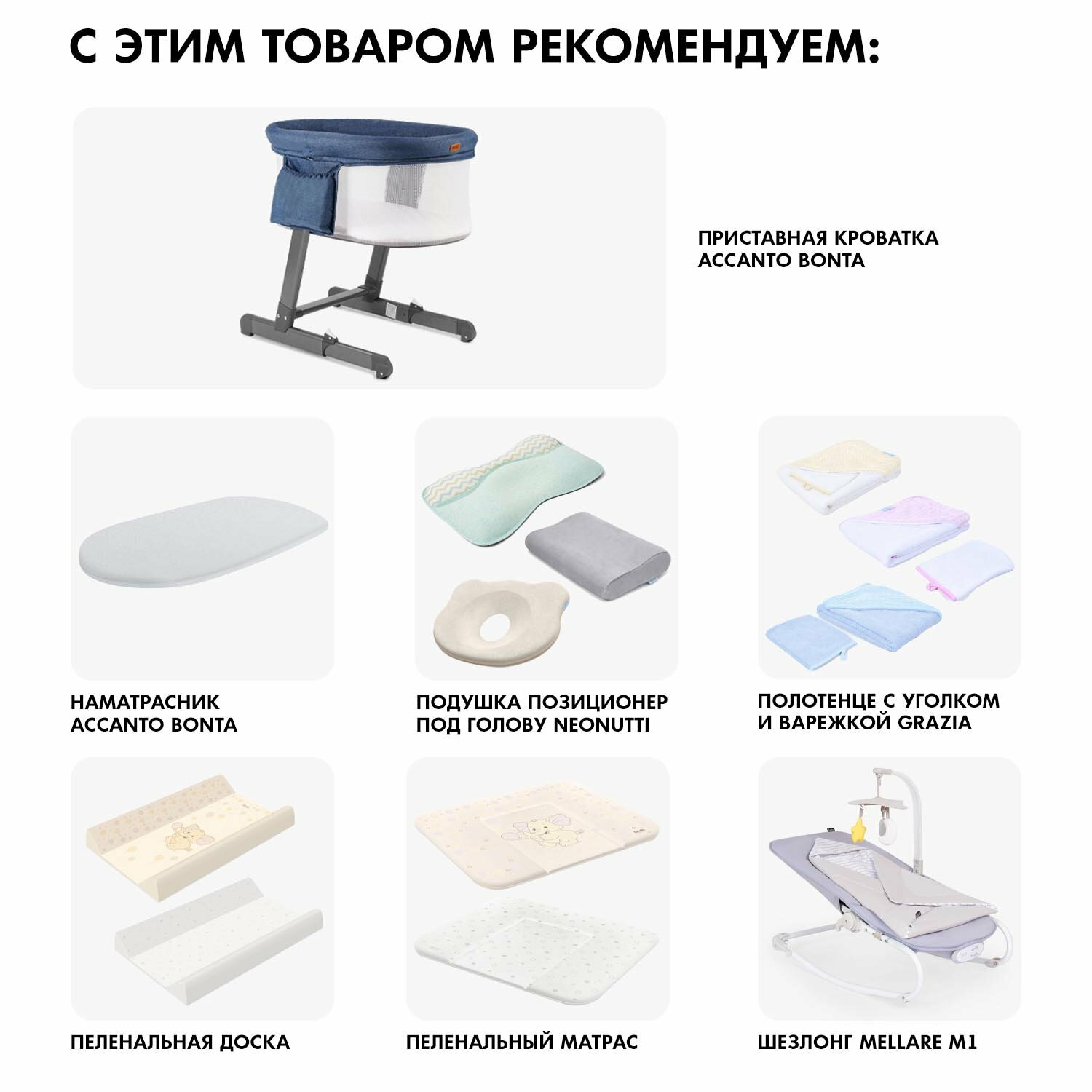 С ЭТИМ ТОВАРОМ РЕКОМЕНДУЕМ:

ПРИСТАВНАЯ КРОВАТКА ACCANTO BONTA

НАМАТРАСНИК ACCANTO BONTA

ПОДУШКА ПОЗИЦИОНЕР ПОД ГОЛОВУ NEONUTTI

ПОЛОТЕНЦЕ С УГОЛКОМ И ВАРЕЖКОЙ GRAZIA

ПЕЛЕНАЛЬНАЯ ДОСКА

ПЕЛЕНАЛЬНЫЙ МАТРАС

ШЕЗЛОНГ MELLARE M1