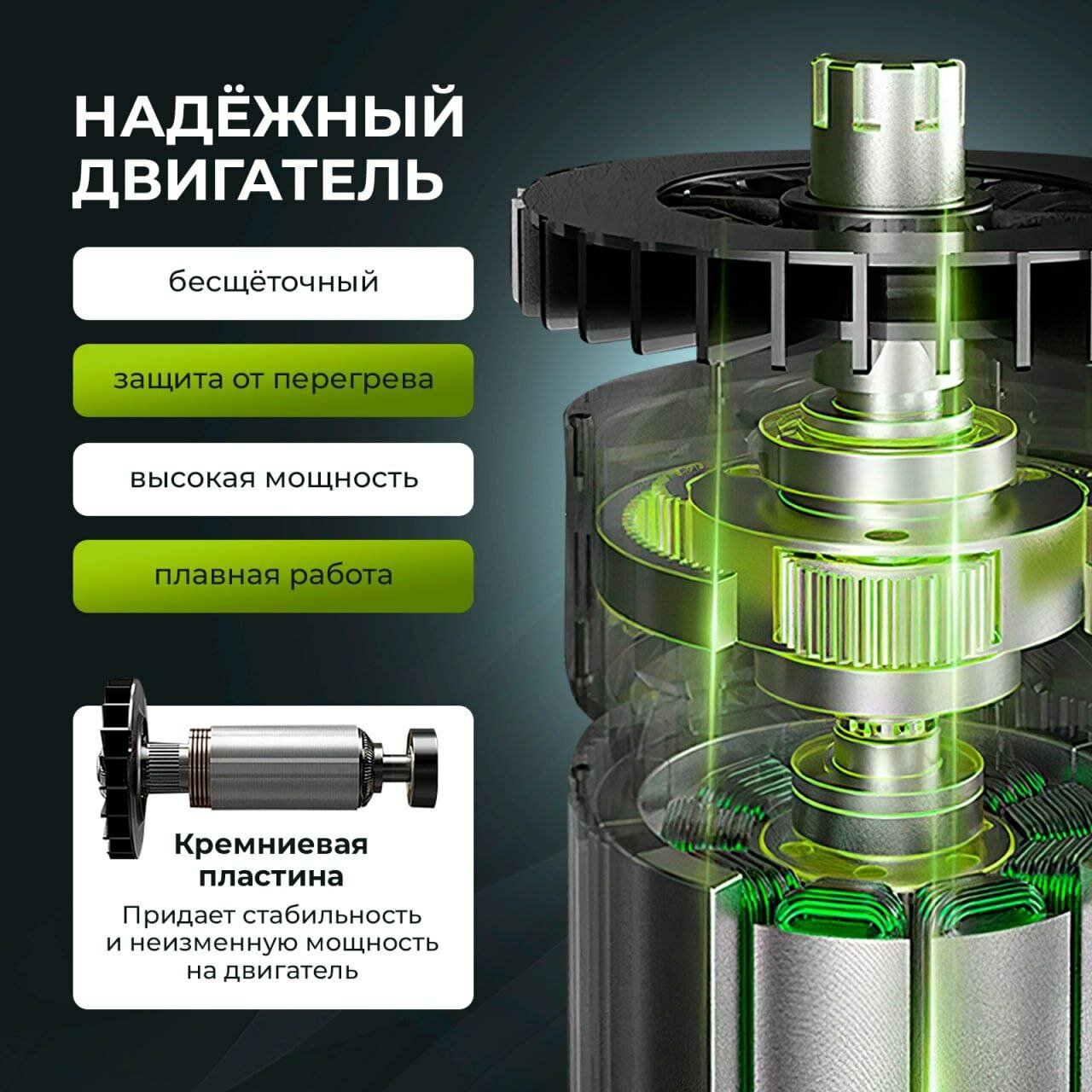 НАДЁЖНЫЙ ДВИГАТЕЛЬ

бесщёточный

защита от перегрева

высокая мощность

плавная работа

Кремниевая пластина

Придает стабильность и неизменную мощность на двигатель