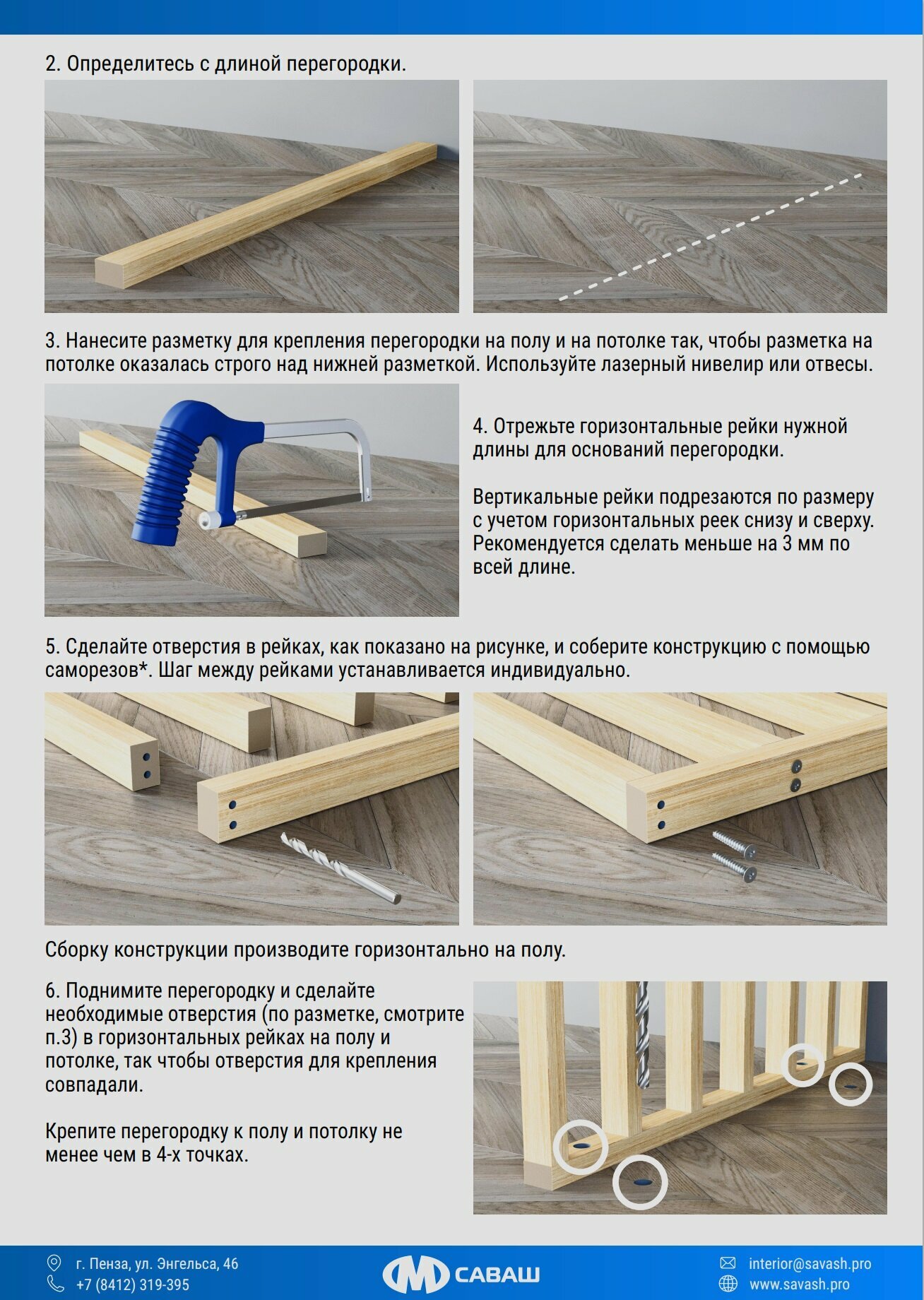 2. Определитесь с длиной перегородки.

3. Нанесите разметку для крепления перегородки на полу и на потолке так, чтобы разметка на потолке оказалась строго над нижней разметкой. Используйте лазерный нивелир или отвесы.

4. Отрежьте горизонтальные рейки нужной длины для оснований перегородки.

Вертикальные рейки подрезаются по размеру с учетом горизонтальных реек снизу и сверху. Рекомендуется сделать меньше на 3 мм по всей длине.

5. Сделайте отверстия в рейках, как показано на рисунке, и соберите конструкцию с помощью саморезов*. Шаг между рейками устанавливается индивидуально.

Сборку конструкции производите горизонтально на полу.

6. Поднимите перегородку и сделайте необходимые отверстия (по разметке, смотрите п.3) в горизонтальных рейках на полу и потолке, так чтобы отверстия для крепления совпадали.

Крепите перегородку к полу и потолку не менее чем в 4-х точках.

г. Пенза, ул. Энгельса, 46
+7 (8412) 319-395

САВАШ

interior@savash.pro
www.savash.pro