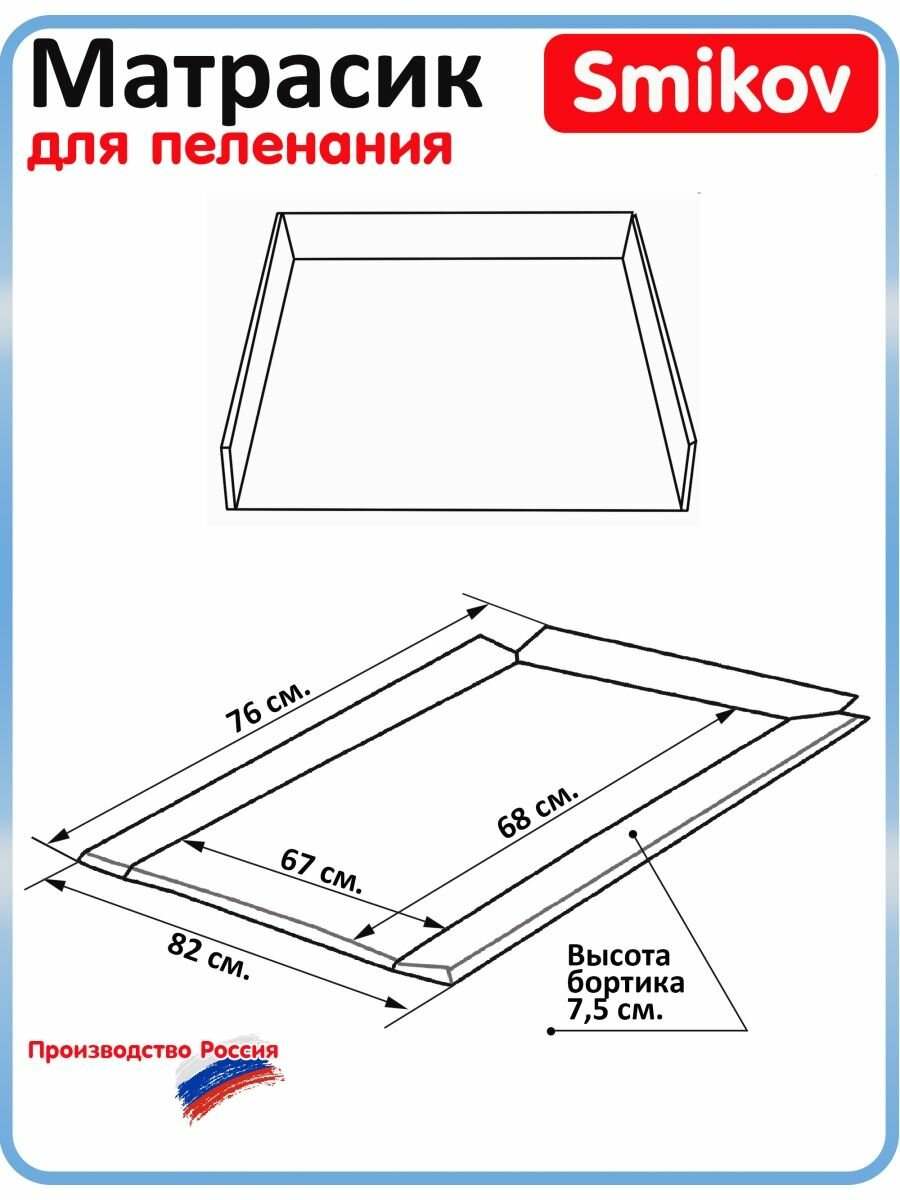 Матрасик
для пеленания

Smikov

76 см.

68 см.

67 см.

82 см.

Высота бортика 7,5 см.

Производство Россия