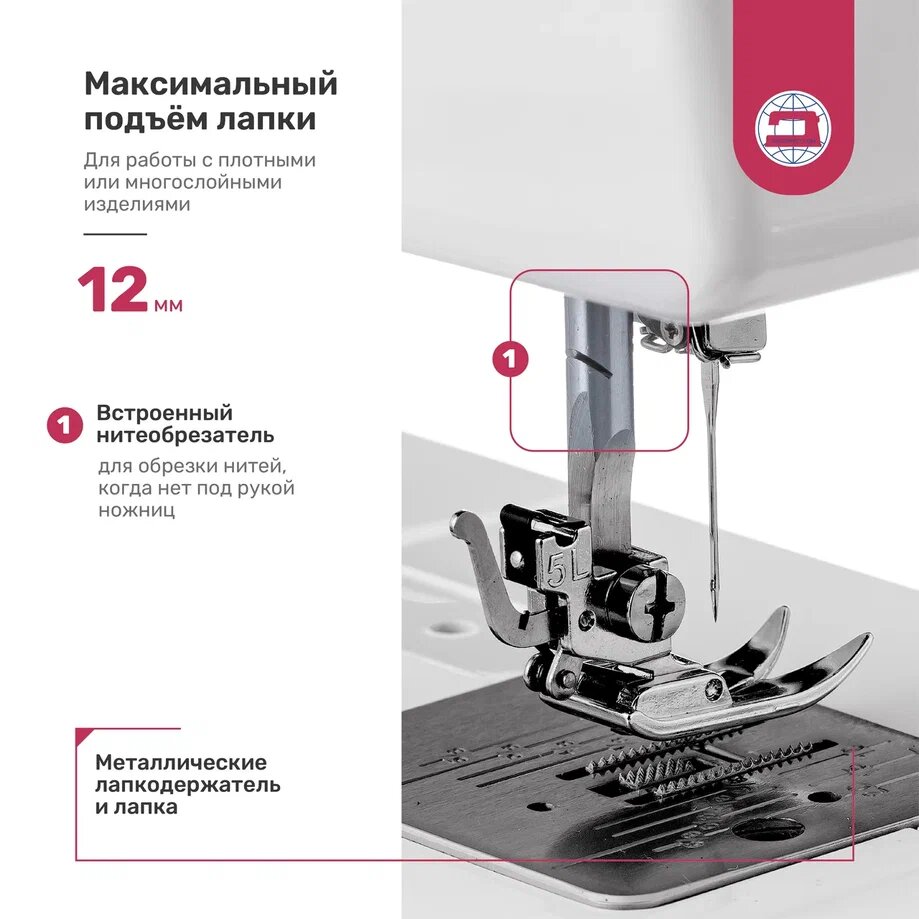 Максимальный подъём лапки

Для работы с плотными или многослойными изделиями

12 мм

1

1 Встроенный нитеобрезатель

для обрезки нитей, когда нет под рукой ножниц

5L

Металлические лапкодержатель и лапка