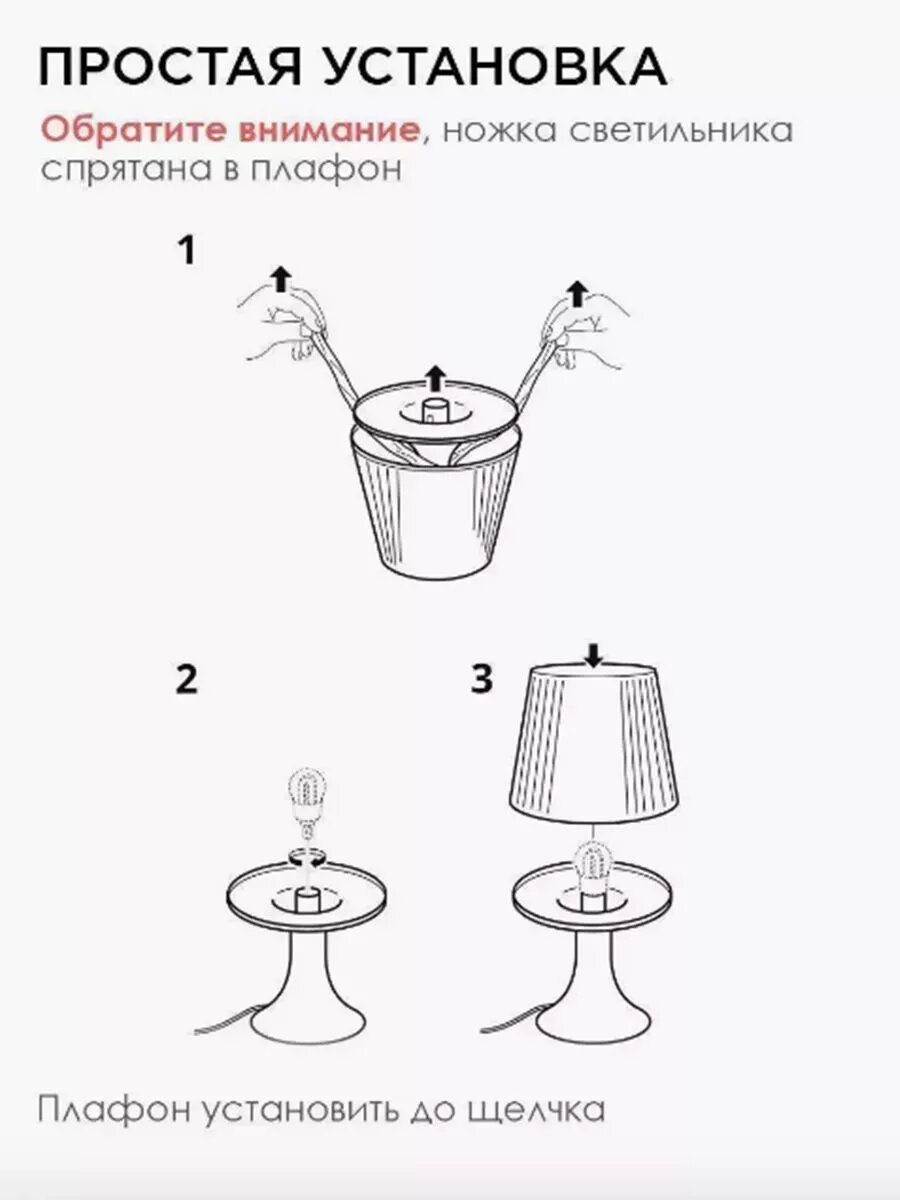 ПРОСТАЯ УСТАНОВКА

Обратите внимание, ножка светильника спрятана в плафон

1

2

3

Плафон установить до щелчка