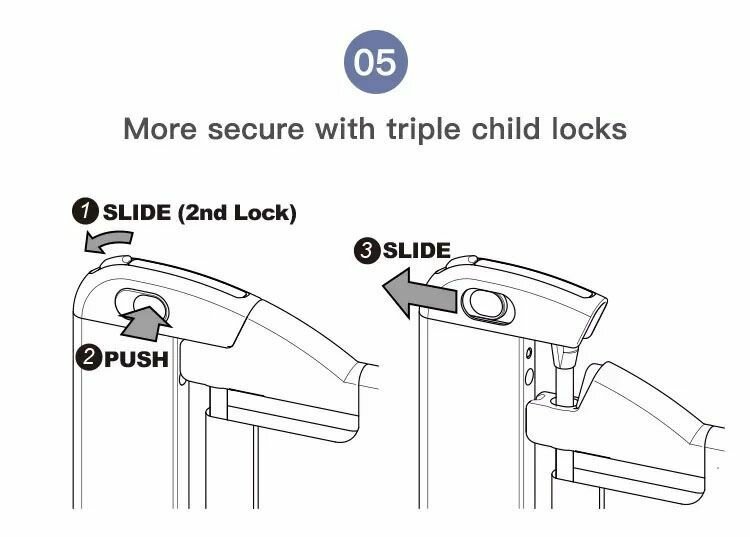 05

More secure with triple child locks

1 SLIDE (2nd Lock)

2 PUSH

3 SLIDE