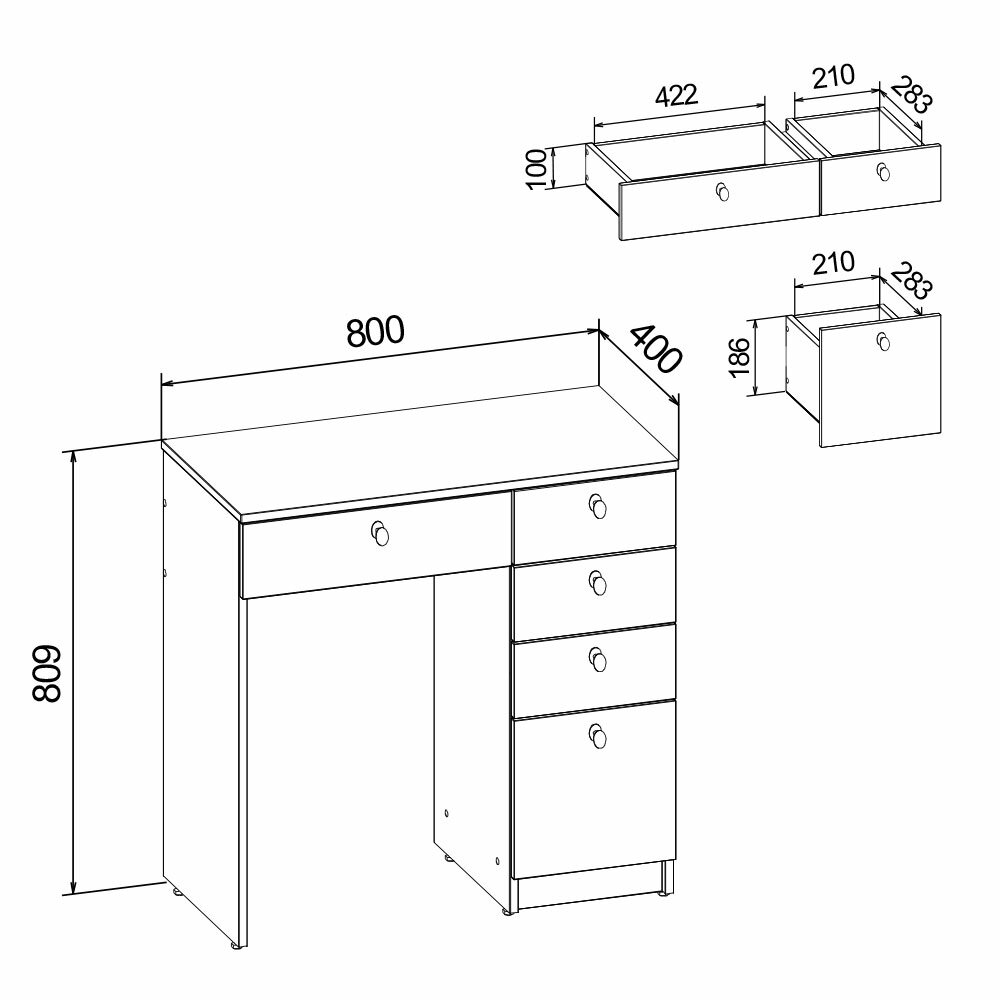 422
210
283
100
210
283
186
800
400
809