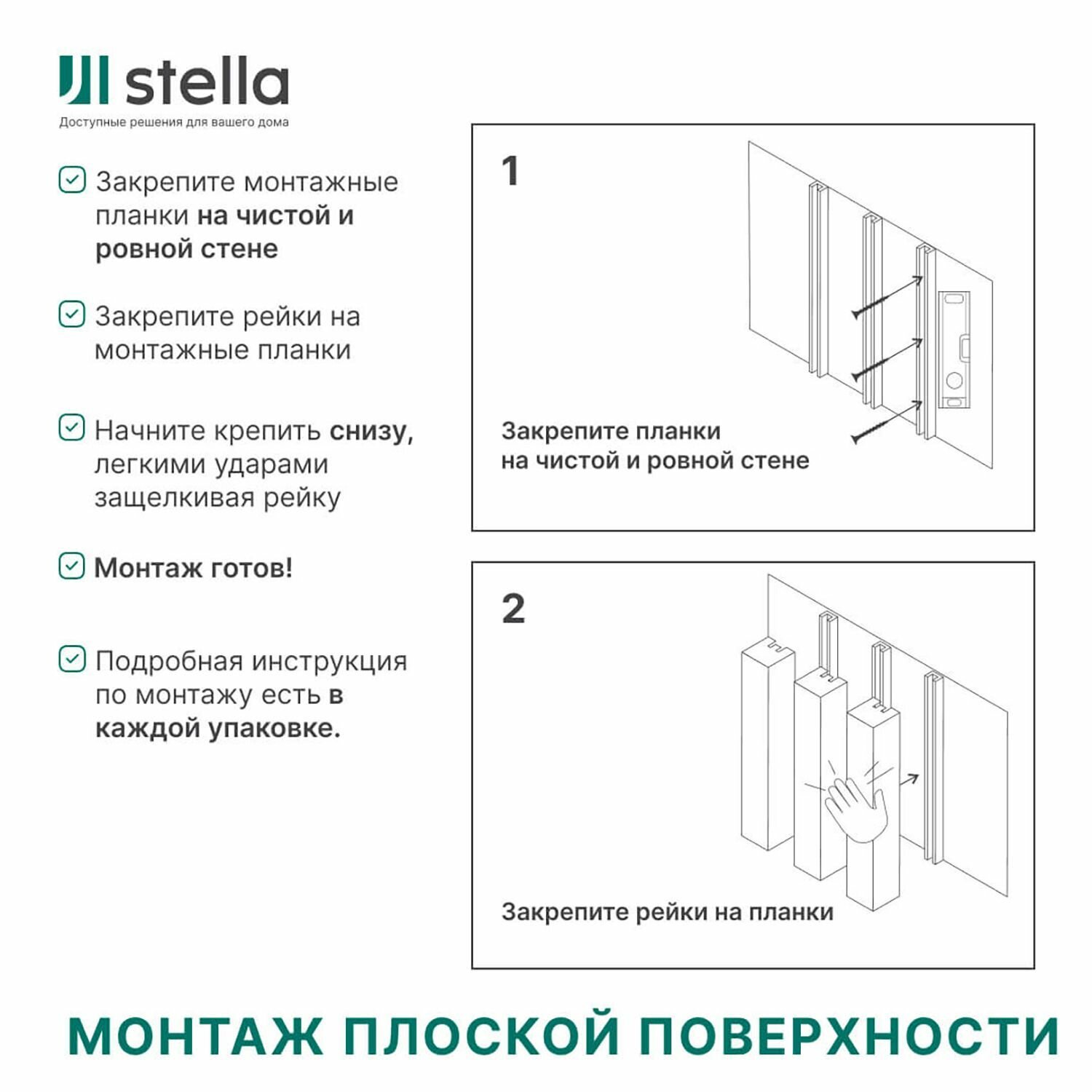 stella
Доступные решения для вашего дома

Закрепите монтажные планки на чистой и ровной стене

Закрепите рейки на монтажные планки

Начните крепить снизу, легкими ударами защелкивая рейку

Монтаж готов!

Подробная инструкция по монтажу есть в каждой упаковке.

1

Закрепите планки на чистой и ровной стене

2

Закрепите рейки на планки

МОНТАЖ ПЛОСКОЙ ПОВЕРХНОСТИ