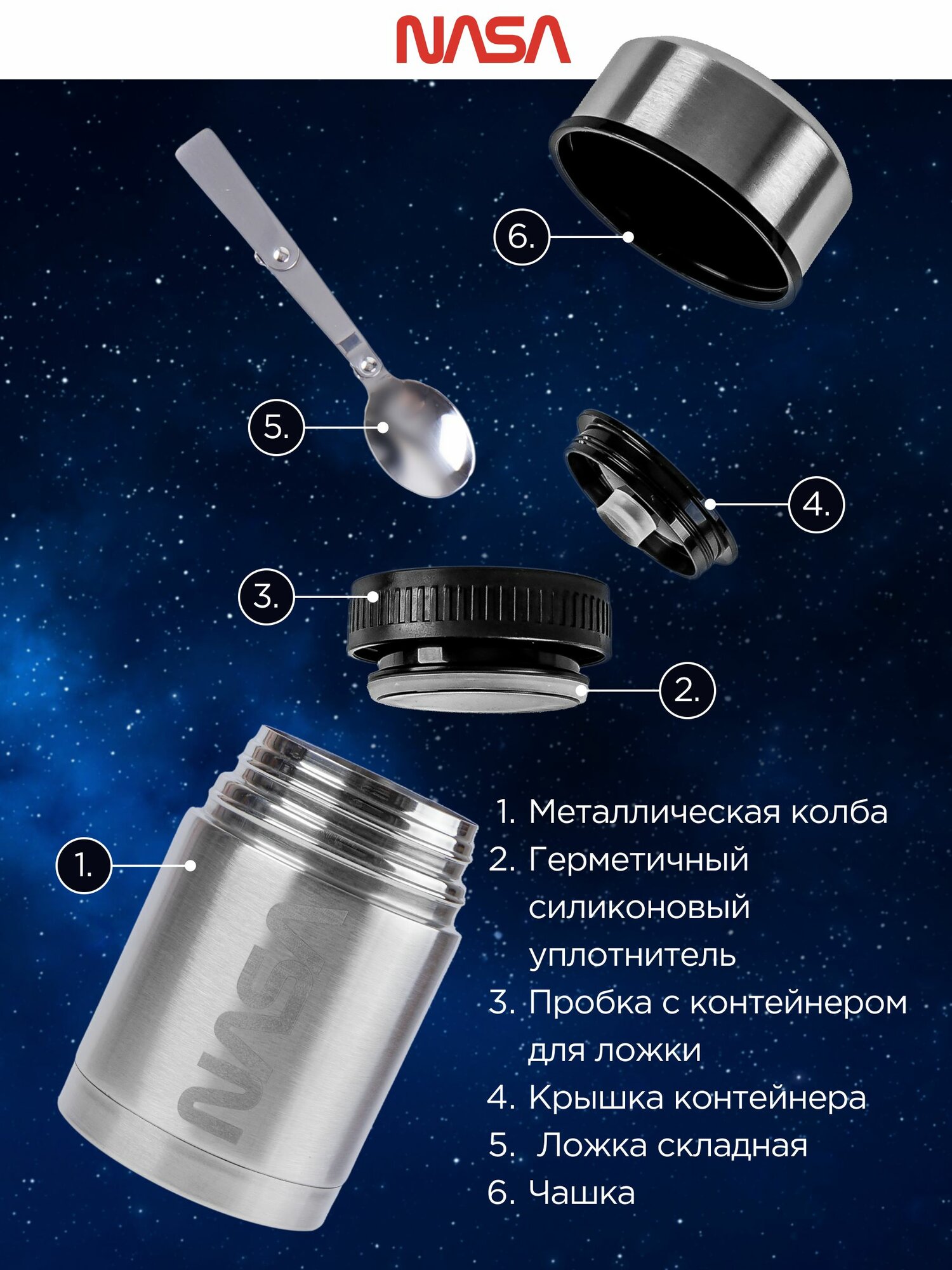 NASA

6.

5.

4.

3.

2.

1.

NASA

1. Металлическая колба
2. Герметичный силиконовый уплотнитель
3. Пробка с контейнером для ложки
4. Крышка контейнера
5. Ложка складная
6. Чашка