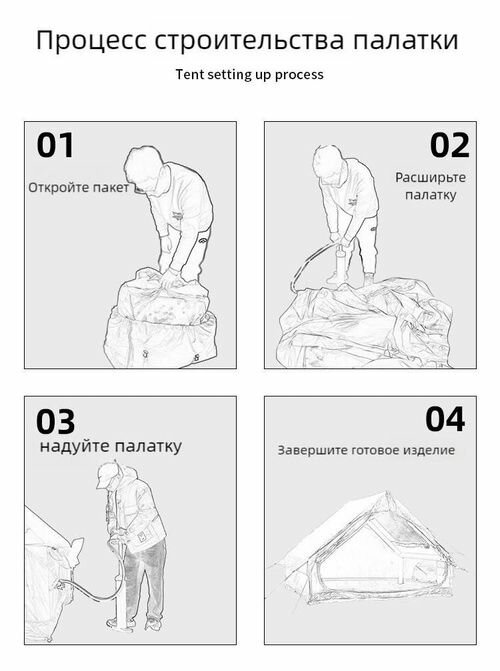 Процесс строительства палатки

Tent setting up process

01
Откройте пакет

02
Расширьте палатку

03
надуйте палатку

04
Завершите готовое изделие