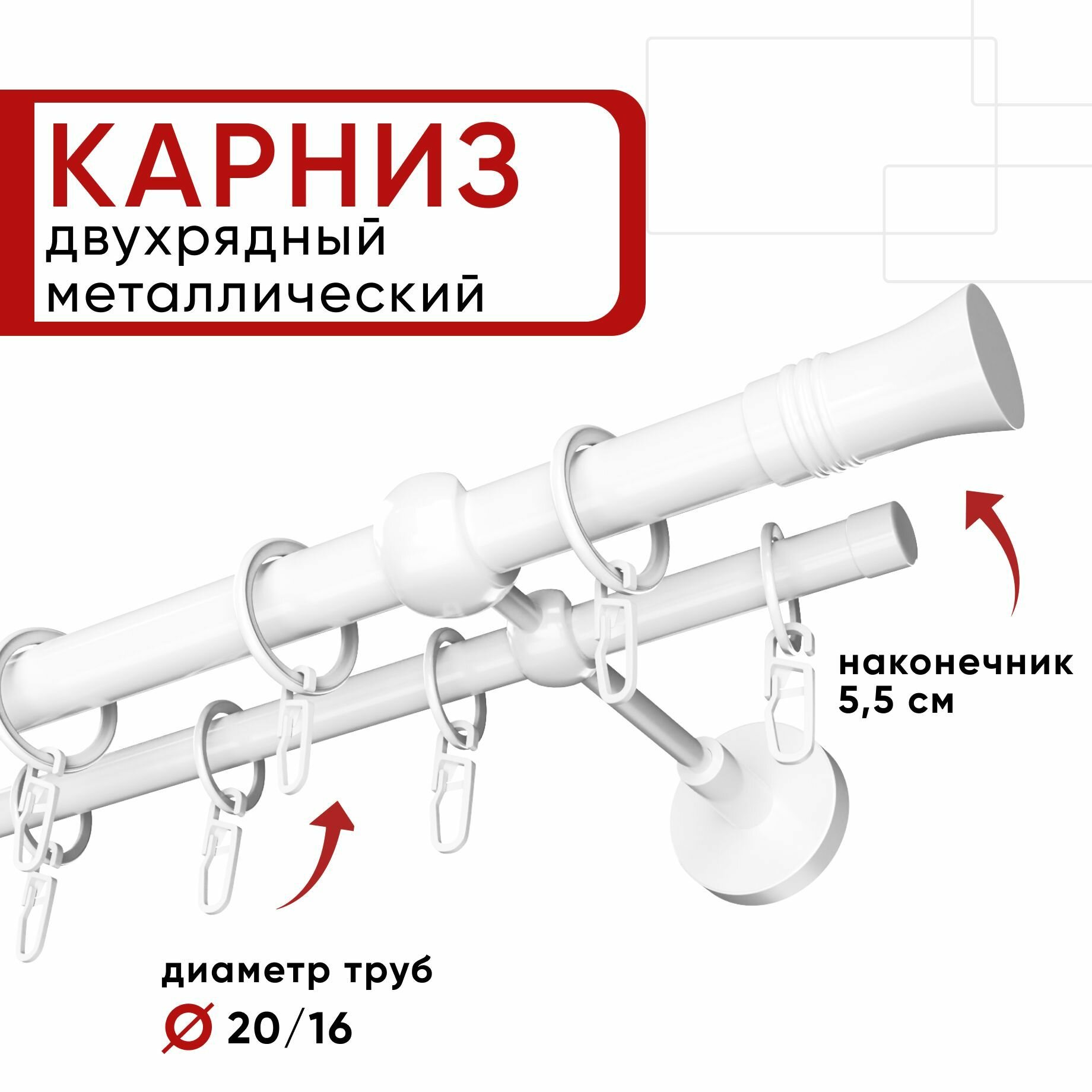 КАРНИЗ
двухрядный
металлический

наконечник
5,5 см

диаметр труб
Ø 20/16