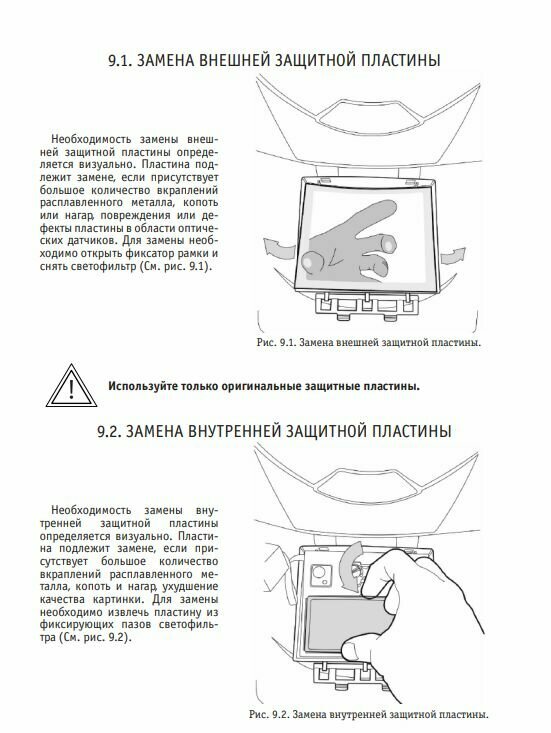 9.1. ЗАМЕНА ВНЕШНЕЙ ЗАЩИТНОЙ ПЛАСТИНЫ

Необходимость замены внешней защитной пластины определяется визуально. Пластина подлежит замене, если присутствует большое количество вкраплений расплавленного металла, копоть или нагар, повреждения или дефекты пластины в области оптических датчиков. Для замены необходимо открыть фиксатор рамки и снять светофильтр (См. рис. 9.1).

Рис. 9.1. Замена внешней защитной пластины.

Используйте только оригинальные защитные пластины.

9.2. ЗАМЕНА ВНУТРЕННЕЙ ЗАЩИТНОЙ ПЛАСТИНЫ

Необходимость замены внутренней защитной пластины определяется визуально. Пластина подлежит замене, если присутствует большое количество вкраплений расплавленного металла, копоть и нагар, ухудшение качества картинки. Для замены необходимо извлечь пластину из фиксирующих пазов светофильтра (См. рис. 9.2).

Рис. 9.2. Замена внутренней защитной пластины.