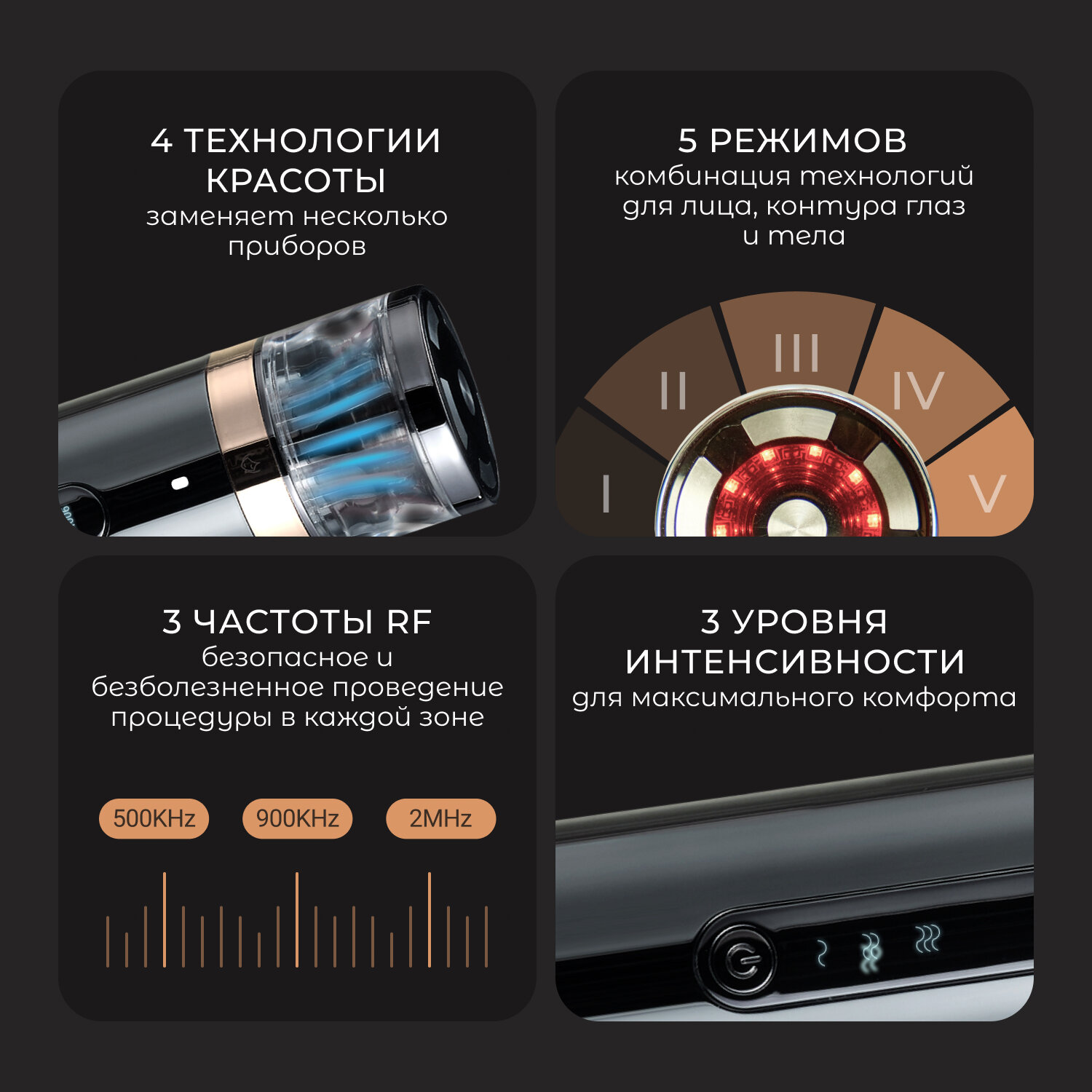 4 ТЕХНОЛОГИИ КРАСОТЫ
заменяет несколько приборов

5 РЕЖИМОВ
комбинация технологий для лица, контура глаз и тела

I
II
III
IV
V

3 ЧАСТОТЫ RF
безопасное и безболезненное проведение процедуры в каждой зоне

500KHz
900KHz
2MHz

3 УРОВНЯ ИНТЕНСИВНОСТИ
для максимального комфорта