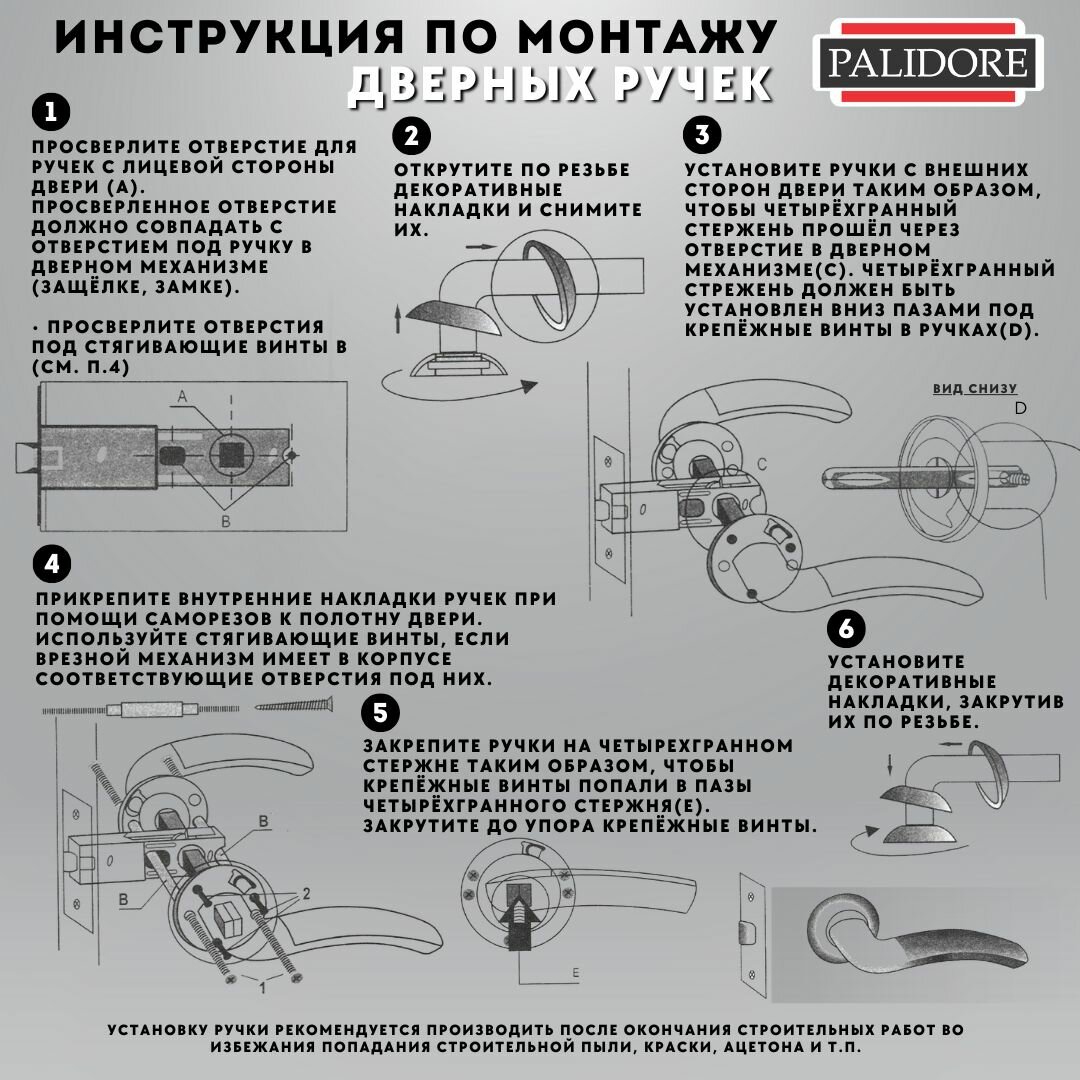 ИНСТРУКЦИЯ ПО МОНТАЖУ
ДВЕРНЫХ РУЧЕК

PALIDORE

1

ПРОСВЕРЛИТЕ ОТВЕРСТИЕ ДЛЯ РУЧЕК С ЛИЦЕВОЙ СТОРОНЫ ДВЕРИ (А).
ПРОСВЕРЛЕННОЕ ОТВЕРСТИЕ ДОЛЖНО СОВПАДАТЬ С ОТВЕРСТИЕМ ПОД РУЧКУ В ДВЕРНОМ МЕХАНИЗМЕ (ЗАЩЁЛКЕ, ЗАМКЕ).

• ПРОСВЕРЛИТЕ ОТВЕРСТИЯ ПОД СТЯГИВАЮЩИЕ ВИНТЫ В (СМ. П.4)

A
B

2

ОТКРУТИТЕ ПО РЕЗЬБЕ ДЕКОРАТИВНЫЕ НАКЛАДКИ И СНИМИТЕ ИХ.

3

УСТАНОВИТЕ РУЧКИ С ВНЕШНИХ СТОРОН ДВЕРИ ТАКИМ ОБРАЗОМ, ЧТОБЫ ЧЕТЫРЁХГРАННЫЙ СТЕРЖЕНЬ ПРОШЁЛ ЧЕРЕЗ ОТВЕРСТИЕ В ДВЕРНОМ МЕХАНИЗМЕ(С). ЧЕТЫРЁХГРАННЫЙ СТРЕЖЕНЬ ДОЛЖЕН БЫТЬ УСТАНОВЛЕН ВНИЗ ПАЗАМИ ПОД КРЕПЁЖНЫЕ ВИНТЫ В РУЧКАХ(D).

ВИД СНИЗУ
D
C

4

ПРИКРЕПИТЕ ВНУТРЕННИЕ НАКЛАДКИ РУЧЕК ПРИ ПОМОЩИ САМОРЕЗОВ К ПОЛОТНУ ДВЕРИ.
ИСПОЛЬЗУЙТЕ СТЯГИВАЮЩИЕ ВИНТЫ, ЕСЛИ ВРЕЗНОЙ МЕХАНИЗМ ИМЕЕТ В КОРПУСЕ СООТВЕТСТВУЮЩИЕ ОТВЕРСТИЯ ПОД НИХ.

B
B
2
1

5

ЗАКРЕПИТЕ РУЧКИ НА ЧЕТЫРЕХГРАННОМ СТЕРЖНЕ ТАКИМ ОБРАЗОМ, ЧТОБЫ КРЕПЁЖНЫЕ ВИНТЫ ПОПАЛИ В ПАЗЫ ЧЕТЫРЁХГРАННОГО СТЕРЖНЯ(Е).
ЗАКРУТИТЕ ДО УПОРА КРЕПЁЖНЫЕ ВИНТЫ.

E

6

УСТАНОВИТЕ ДЕКОРАТИВНЫЕ НАКЛАДКИ, ЗАКРУТИВ ИХ ПО РЕЗЬБЕ.

УСТАНОВКУ РУЧКИ РЕКОМЕНДУЕТСЯ ПРОИЗВОДИТЬ ПОСЛЕ ОКОНЧАНИЯ СТРОИТЕЛЬНЫХ РАБОТ ВО ИЗБЕЖАНИЯ ПОПАДАНИЯ СТРОИТЕЛЬНОЙ ПЫЛИ, КРАСКИ, АЦЕТОНА И Т.П.