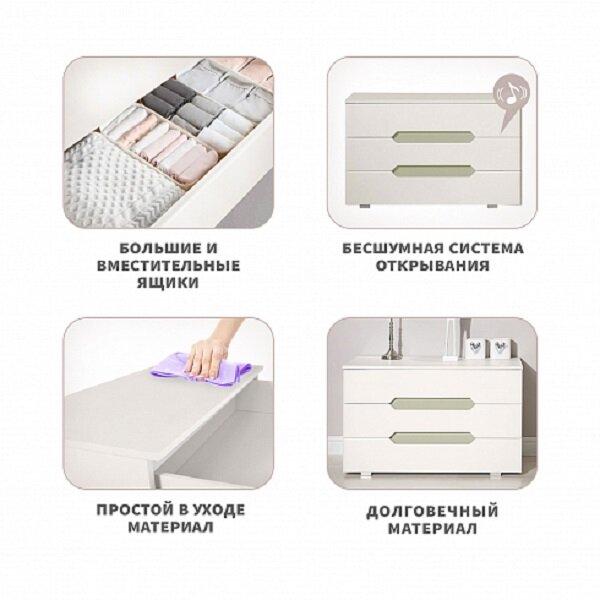 БОЛЬШИЕ И ВМЕСТИТЕЛЬНЫЕ ЯЩИКИ

БЕСШУМНАЯ СИСТЕМА ОТКРЫВАНИЯ

ПРОСТОЙ В УХОДЕ МАТЕРИАЛ

ДОЛГОВЕЧНЫЙ МАТЕРИАЛ