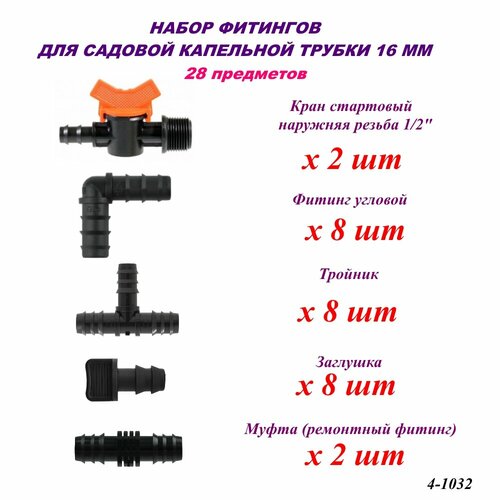 НАБОР ФИТИНГОВ
ДЛЯ САДОВОЙ КАПЕЛЬНОЙ ТРУБКИ 16 ММ
28 предметов

Кран стартовый
наружняя резьба 1/2"
х 2 шт

Фитинг угловой
х 8 шт

Тройник
х 8 шт

Заглушка
х 8 шт

Муфта (ремонтный фитинг)
х 2 шт

4-1032