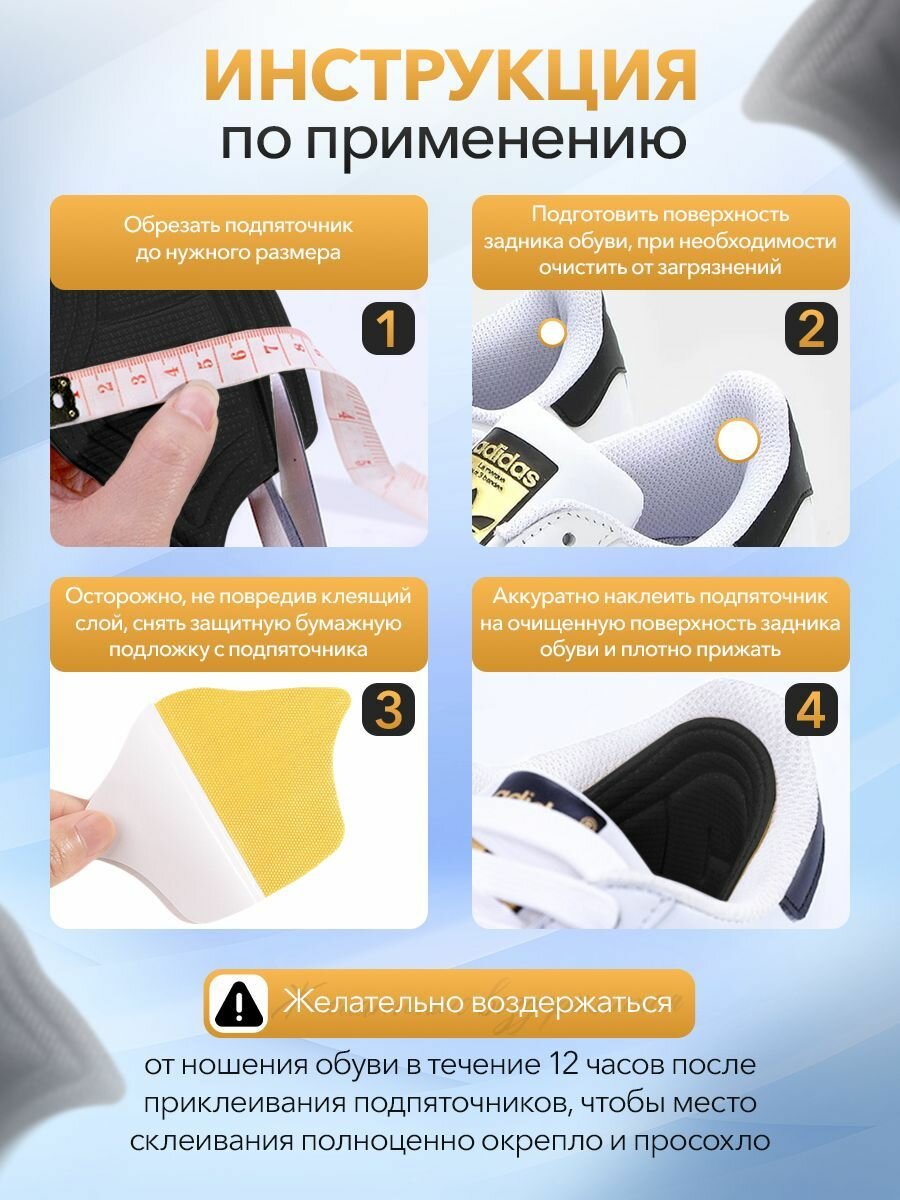 ИНСТРУКЦИЯ
по применению

Обрезать подпяточник до нужного размера

1

Подготовить поверхность задника обуви, при необходимости очистить от загрязнений

2

adidas

Осторожно, не повредив клеящий слой, снять защитную бумажную подложку с подпяточника

3

Аккуратно наклеить подпяточник на очищенную поверхность задника обуви и плотно прижать

4

Желательно воздержаться

от ношения обуви в течение 12 часов после приклеивания подпяточников, чтобы место склеивания полноценно окрепло и просохло