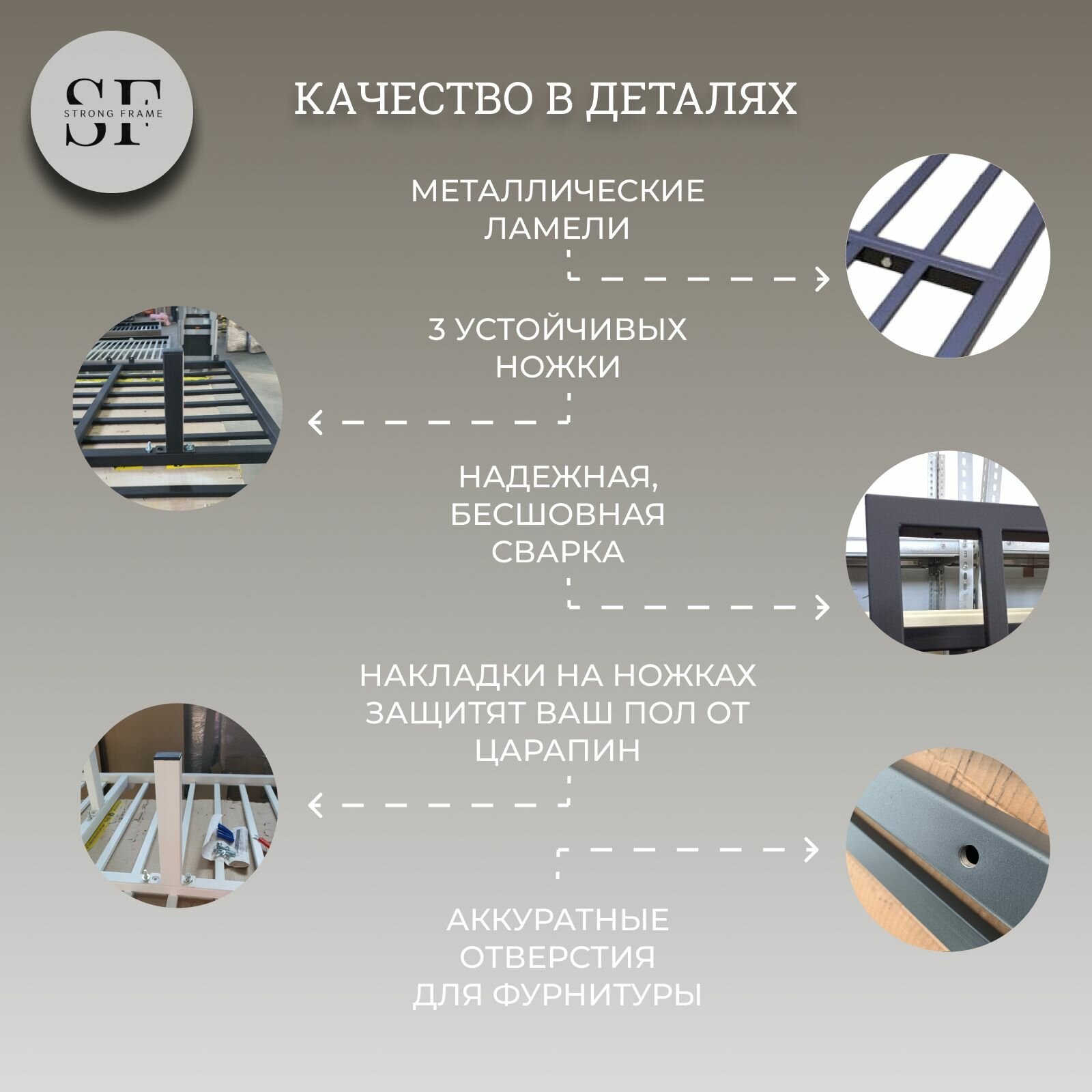 SF
STRONG FRAME

КАЧЕСТВО В ДЕТАЛЯХ

МЕТАЛЛИЧЕСКИЕ ЛАМЕЛИ

3 УСТОЙЧИВЫХ НОЖКИ

НАДЕЖНАЯ, БЕСШОВНАЯ СВАРКА

НАКЛАДКИ НА НОЖКАХ ЗАЩИТЯТ ВАШ ПОЛ ОТ ЦАРАПИН

АККУРАТНЫЕ ОТВЕРСТИЯ ДЛЯ ФУРНИТУРЫ