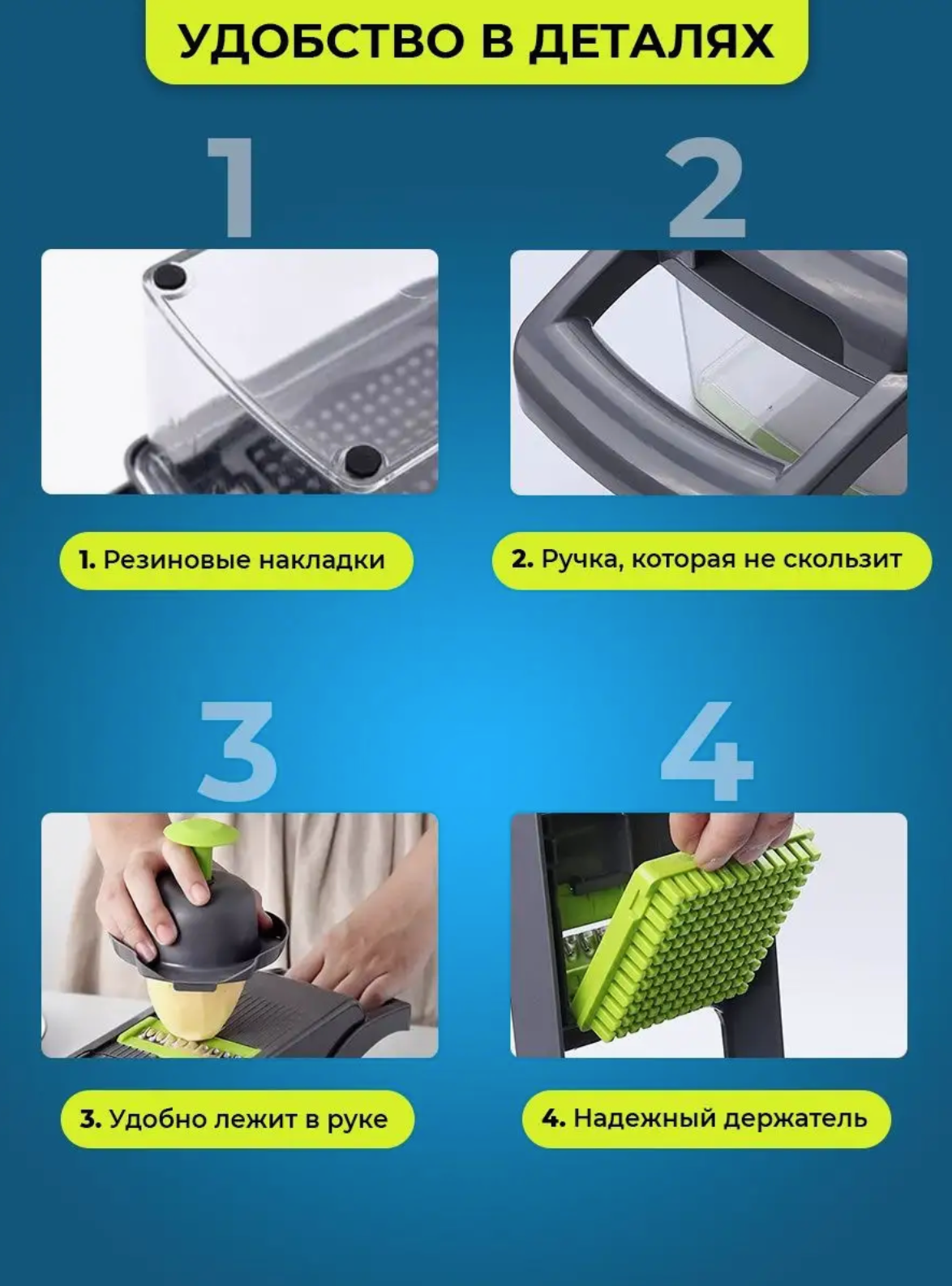 УДОБСТВО В ДЕТАЛЯХ

1

2

1. Резиновые накладки

2. Ручка, которая не скользит

3

4

3. Удобно лежит в руке

4. Надежный держатель