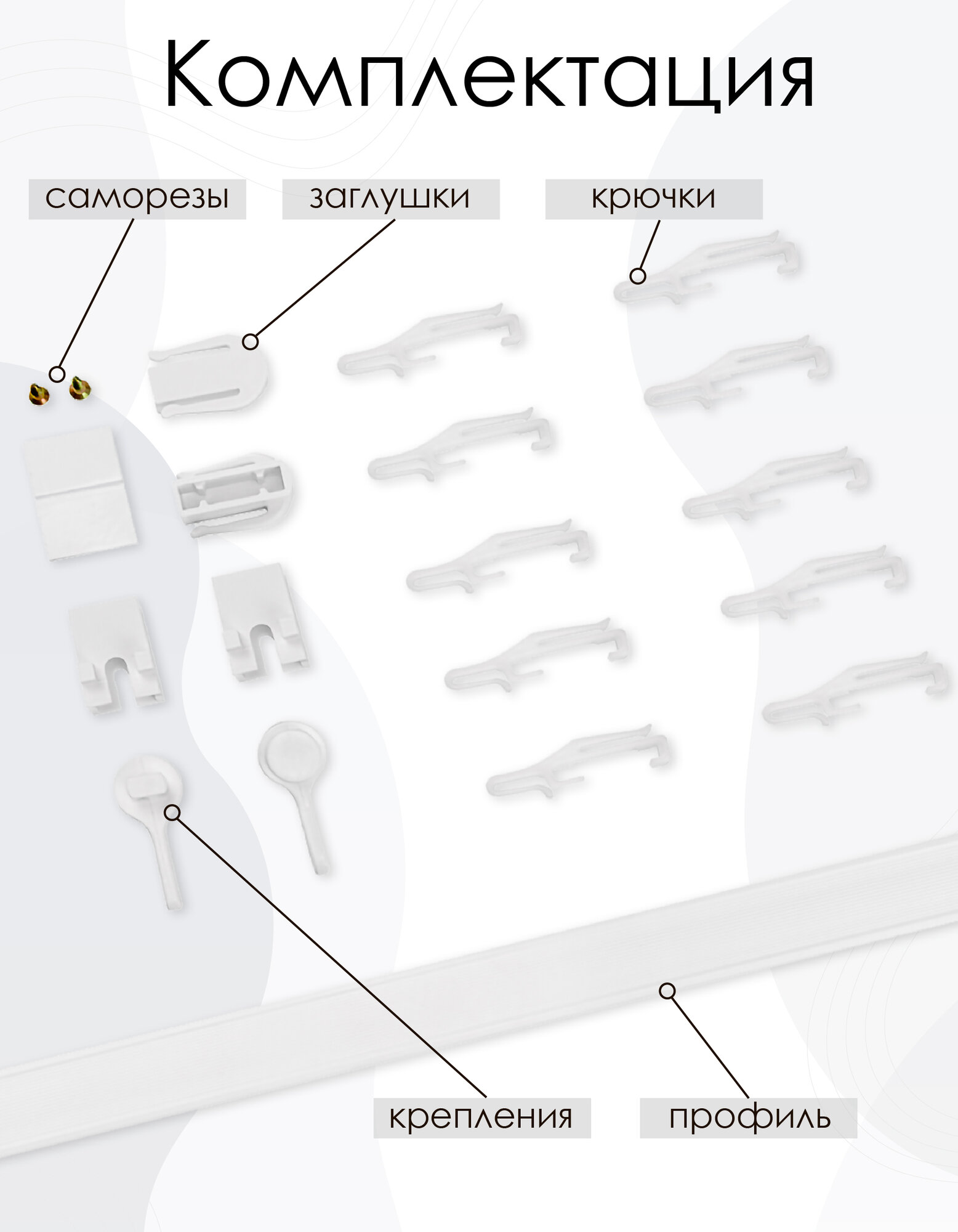 Комплектация

саморезы

заглушки

крючки

крепления

профиль