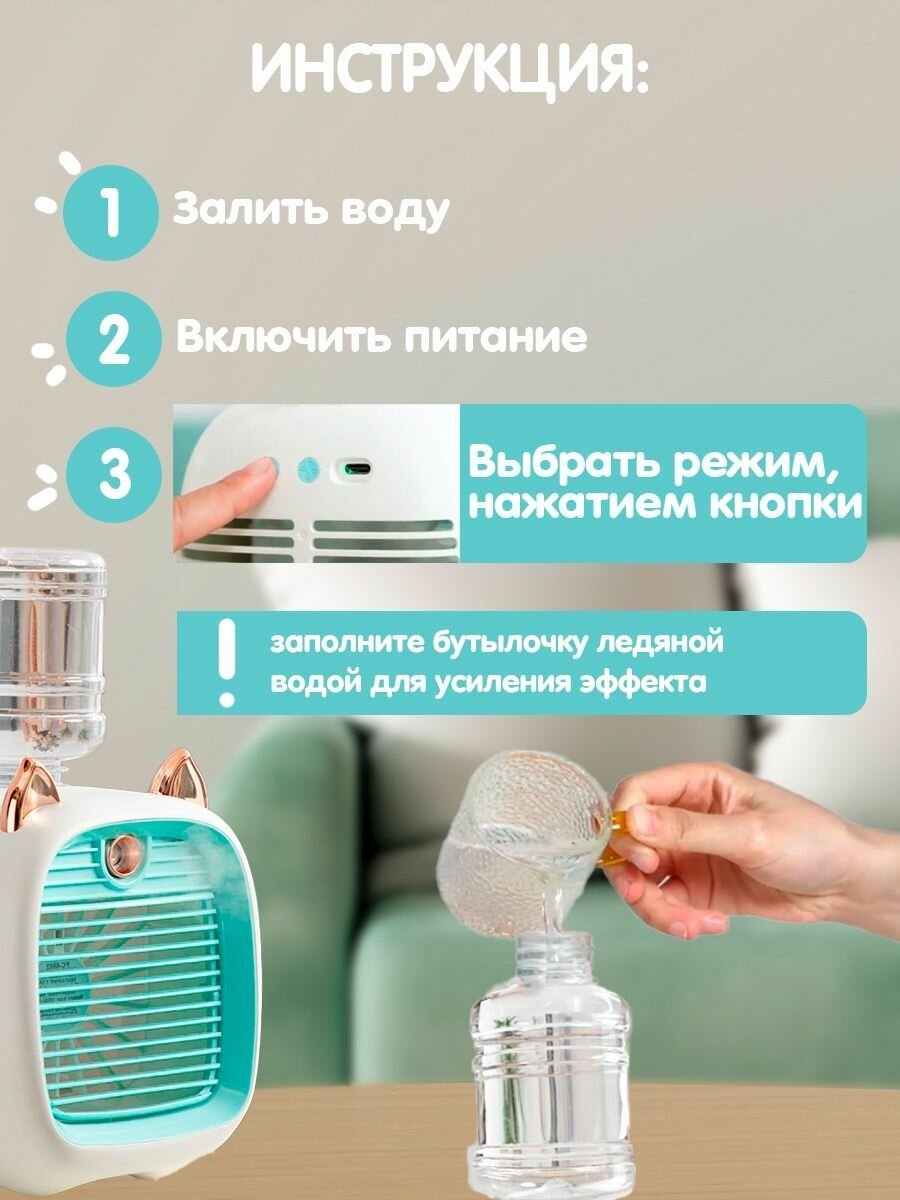 ИНСТРУКЦИЯ:

1 Залить воду

2 Включить питание

3 Выбрать режим, нажатием кнопки

! заполните бутылочку ледяной водой для усиления эффекта