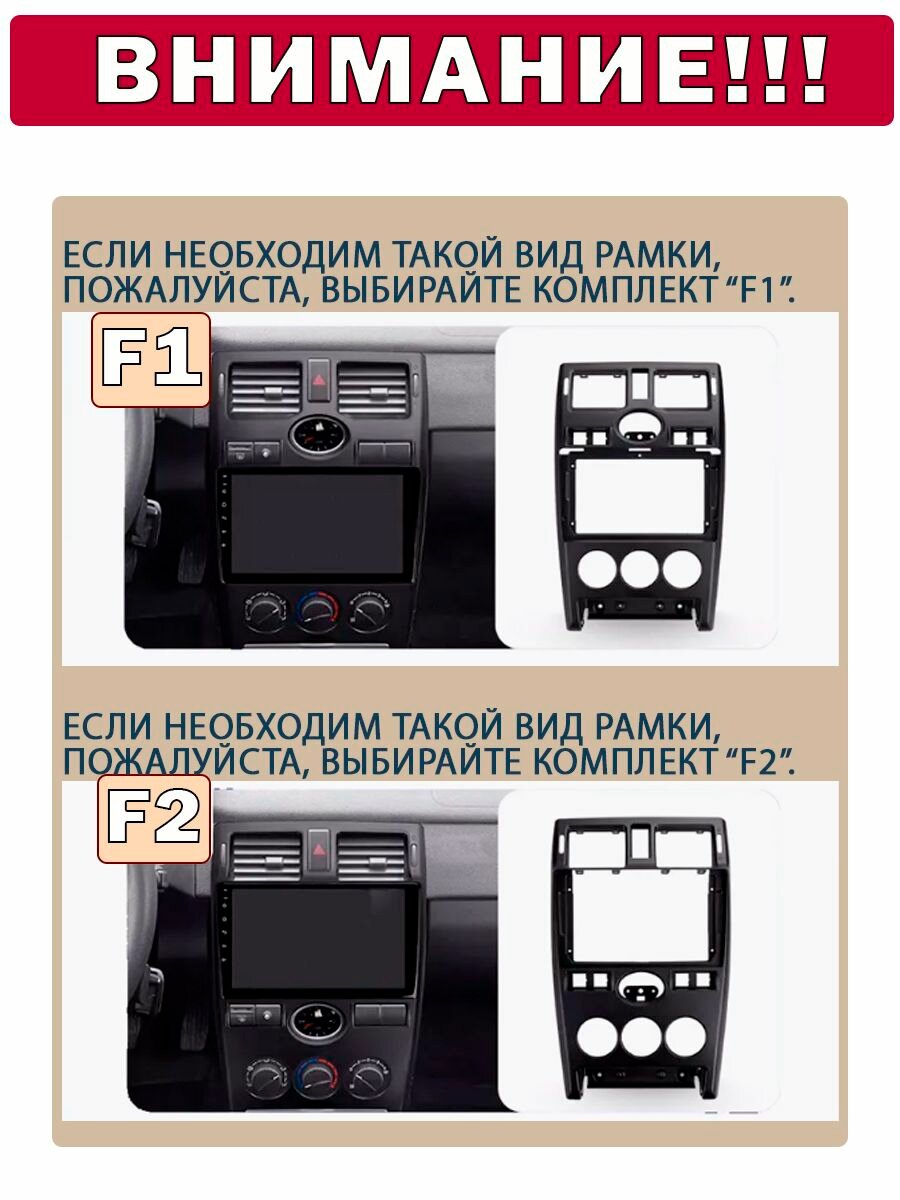 ВНИМАНИЕ!!!

ЕСЛИ НЕОБХОДИМ ТАКОЙ ВИД РАМКИ, ПОЖАЛУЙСТА, ВЫБИРАЙТЕ КОМПЛЕКТ “F1”.

F1

ЕСЛИ НЕОБХОДИМ ТАКОЙ ВИД РАМКИ, ПОЖАЛУЙСТА, ВЫБИРАЙТЕ КОМПЛЕКТ “F2”.

F2