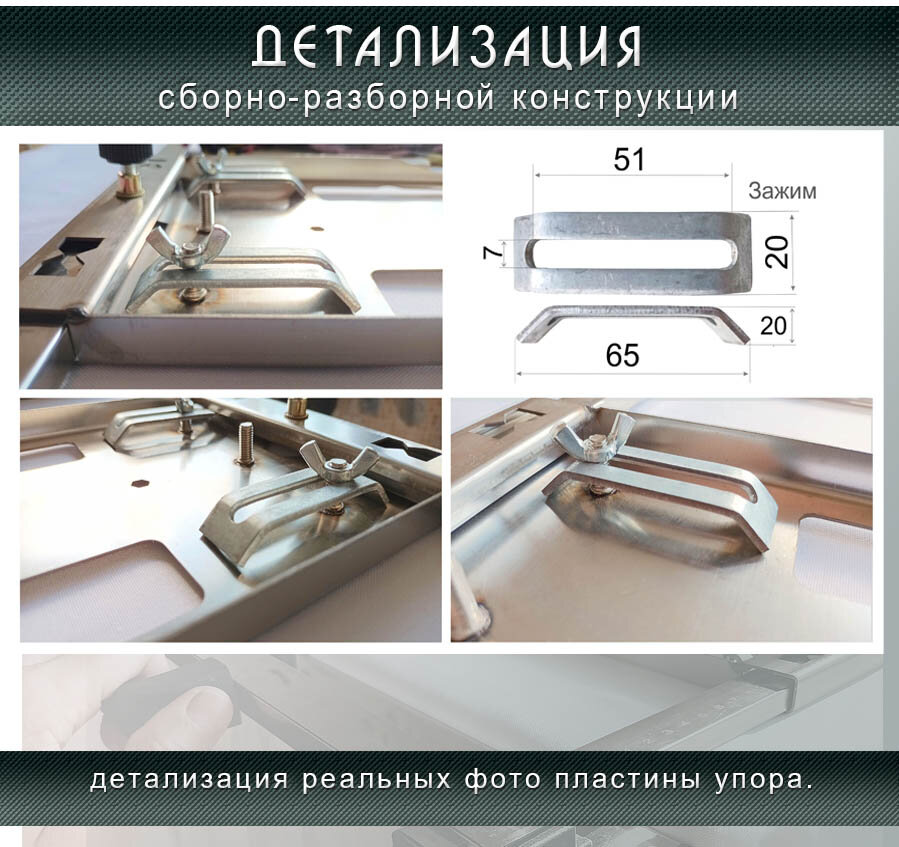 ДЕТАЛИЗАЦИЯ
сборно-разборной конструкции

51
Зажим
7
20
20
65

детализация реальных фото пластины упора.