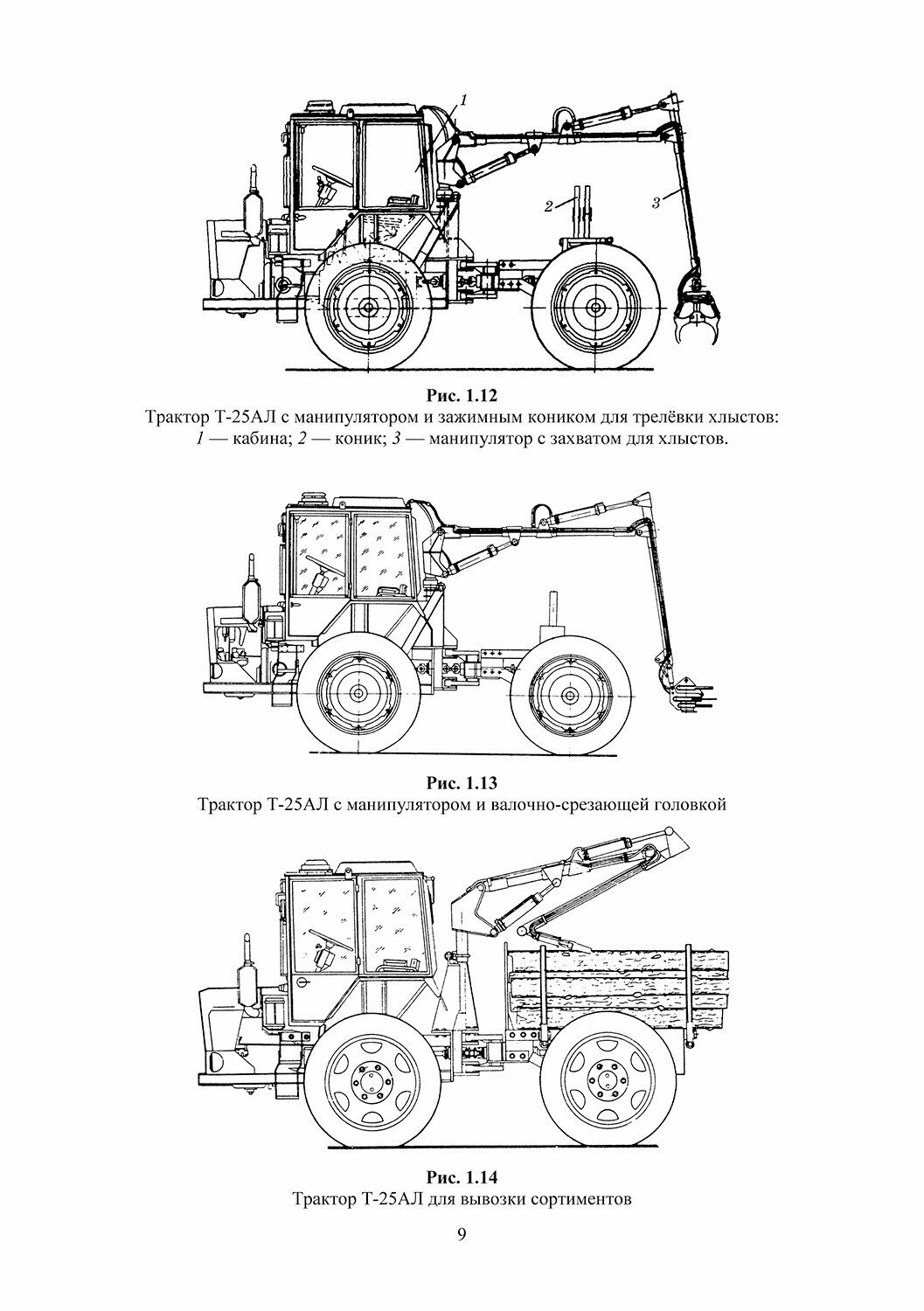 1

2

3

Рис. 1.12
Трактор Т-25АЛ с манипулятором и зажимным коником для трелёвки хлыстов:
1 — кабина; 2 — коник; 3 — манипулятор с захватом для хлыстов.

Рис. 1.13
Трактор Т-25АЛ с манипулятором и валочно-срезающей головкой

Рис. 1.14
Трактор Т-25АЛ для вывозки сортиментов

9