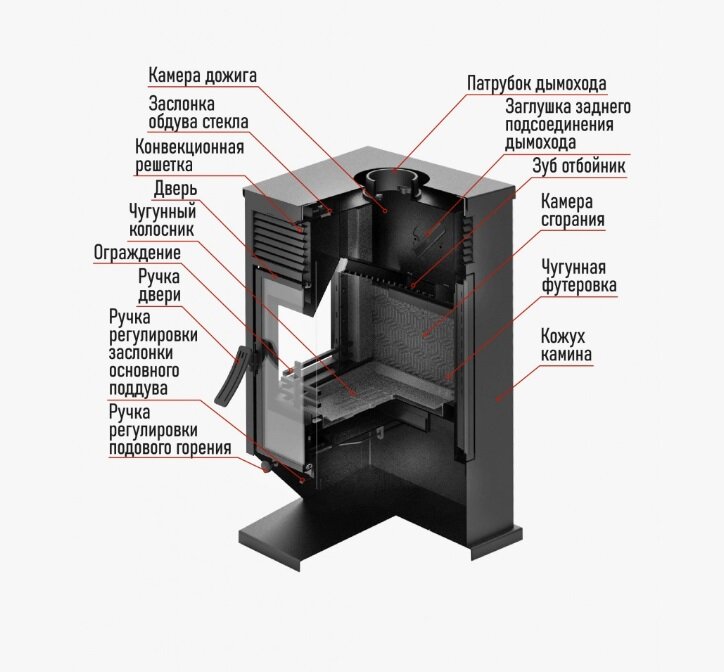 Камера дожига

Заслонка обдува стекла

Конвекционная решетка

Дверь

Чугунный колосник

Ограждение

Ручка двери

Ручка регулировки заслонки основного поддува

Ручка регулировки подового горения

Патрубок дымохода

Заглушка заднего подсоединения дымохода

Зуб отбойник

Камера сгорания

Чугунная футеровка

Кожух камина