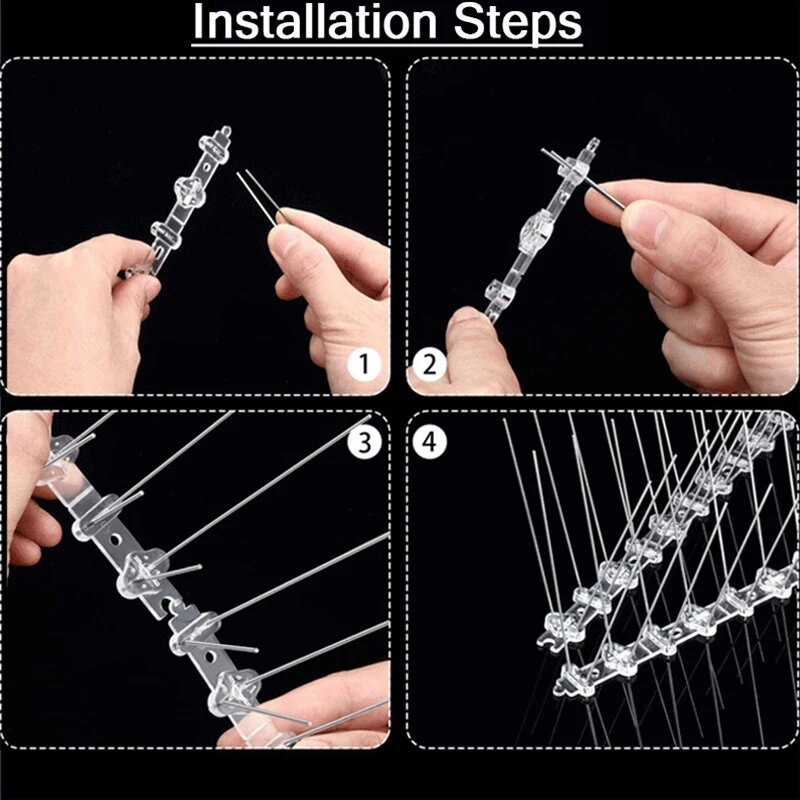 Installation Steps

1

2

3

4