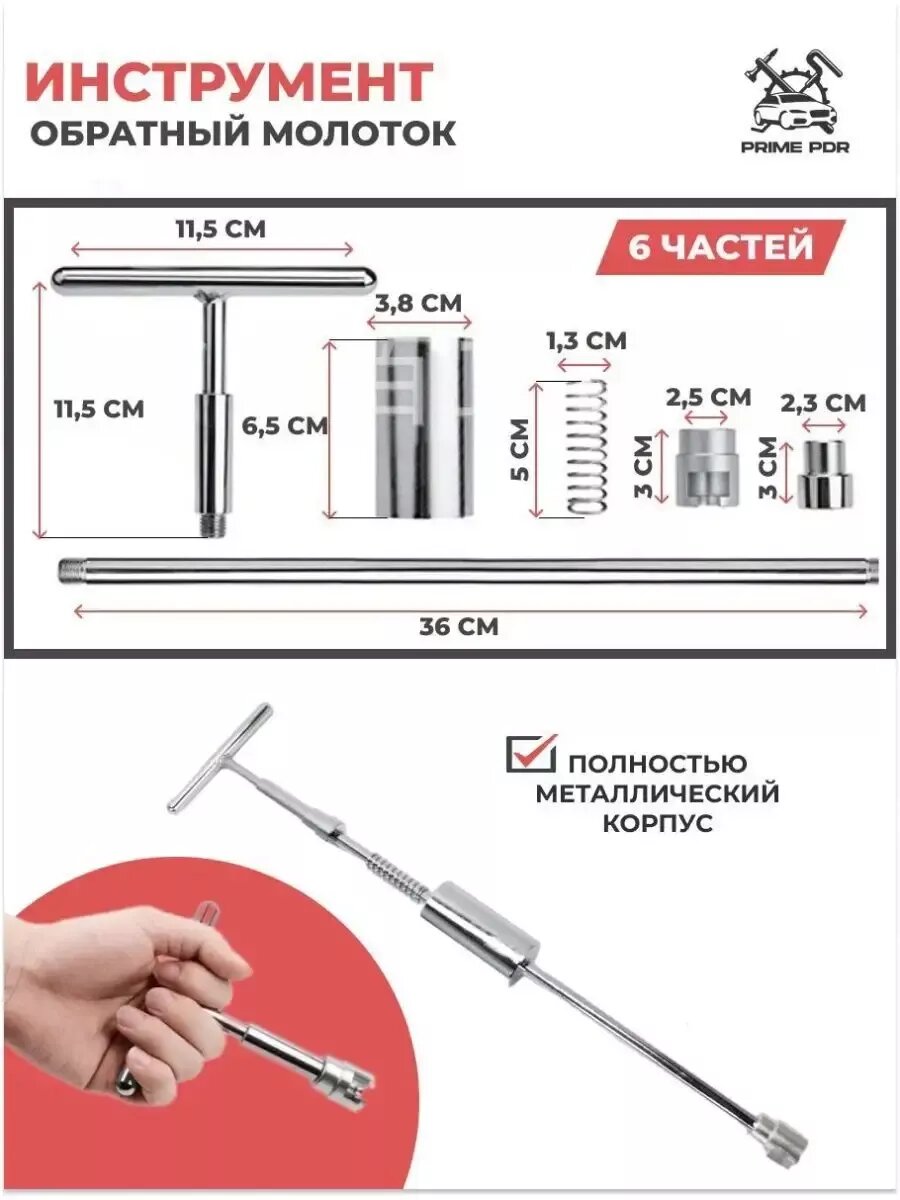 ИНСТРУМЕНТ
ОБРАТНЫЙ МОЛОТОК

PRIME PDR

6 ЧАСТЕЙ

11,5 СМ
11,5 СМ
3,8 СМ
6,5 СМ
1,3 СМ
5 СМ
2,5 СМ
3 СМ
2,3 СМ
3 СМ
36 СМ

ПОЛНОСТЬЮ МЕТАЛЛИЧЕСКИЙ КОРПУС